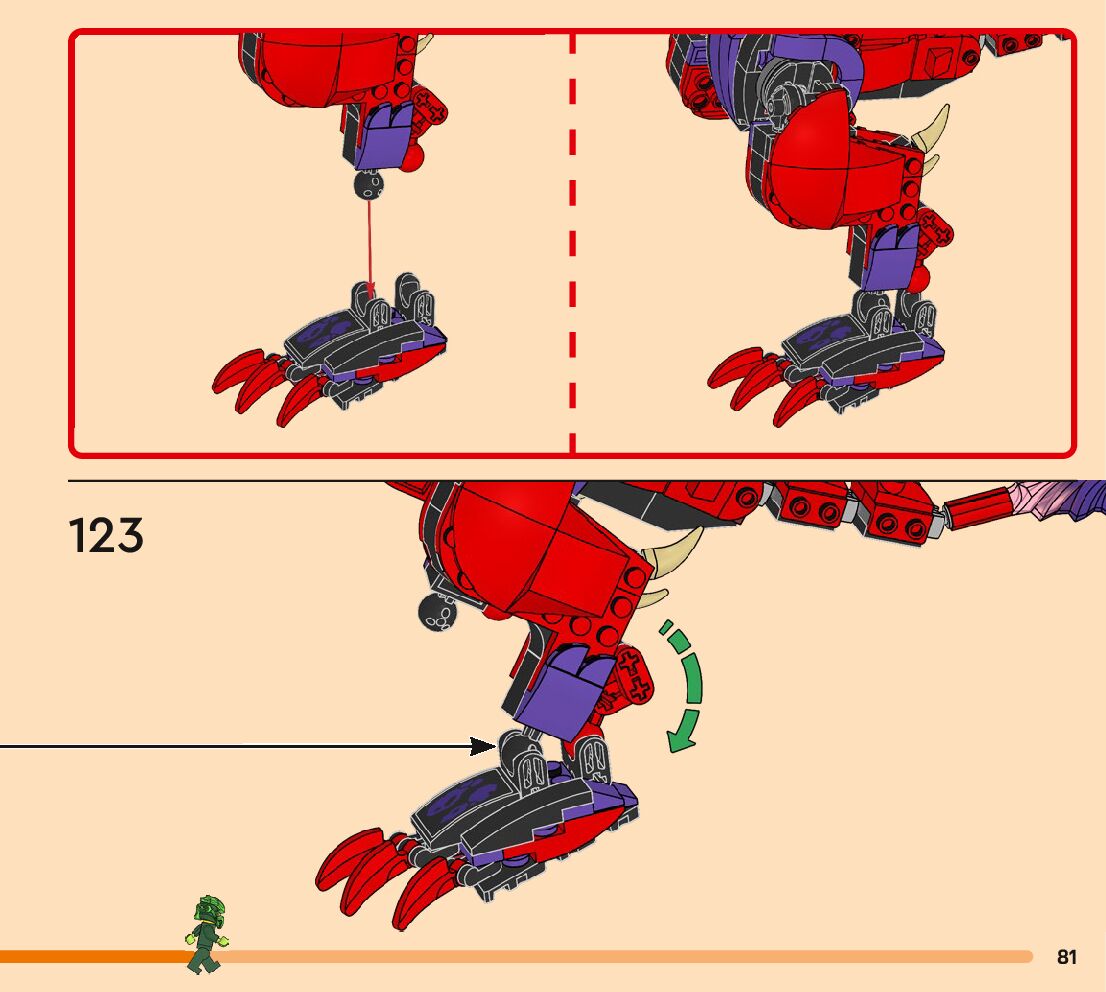 123

81