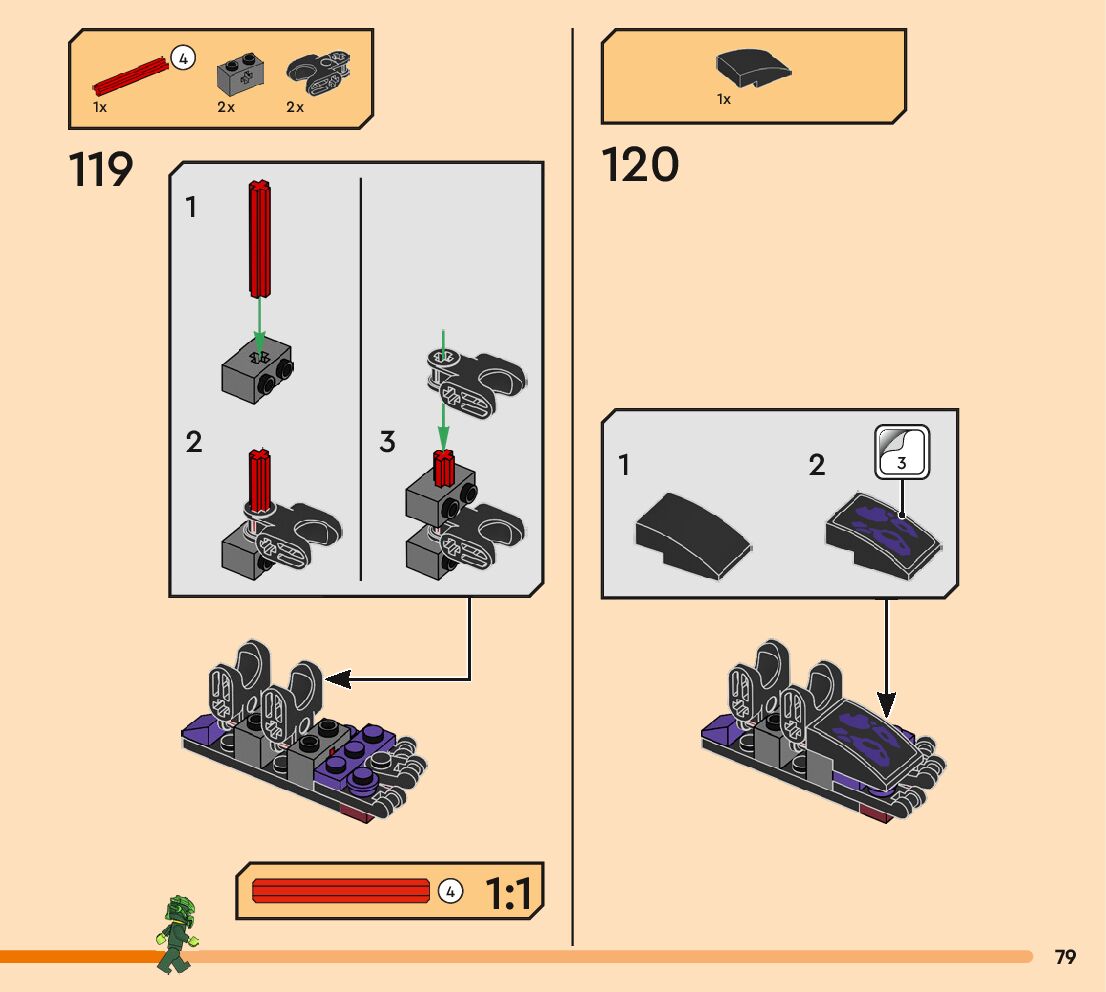 4
1x
2x
2x

119

1

2

3

4 1:1

1x

120

1

2

3

79