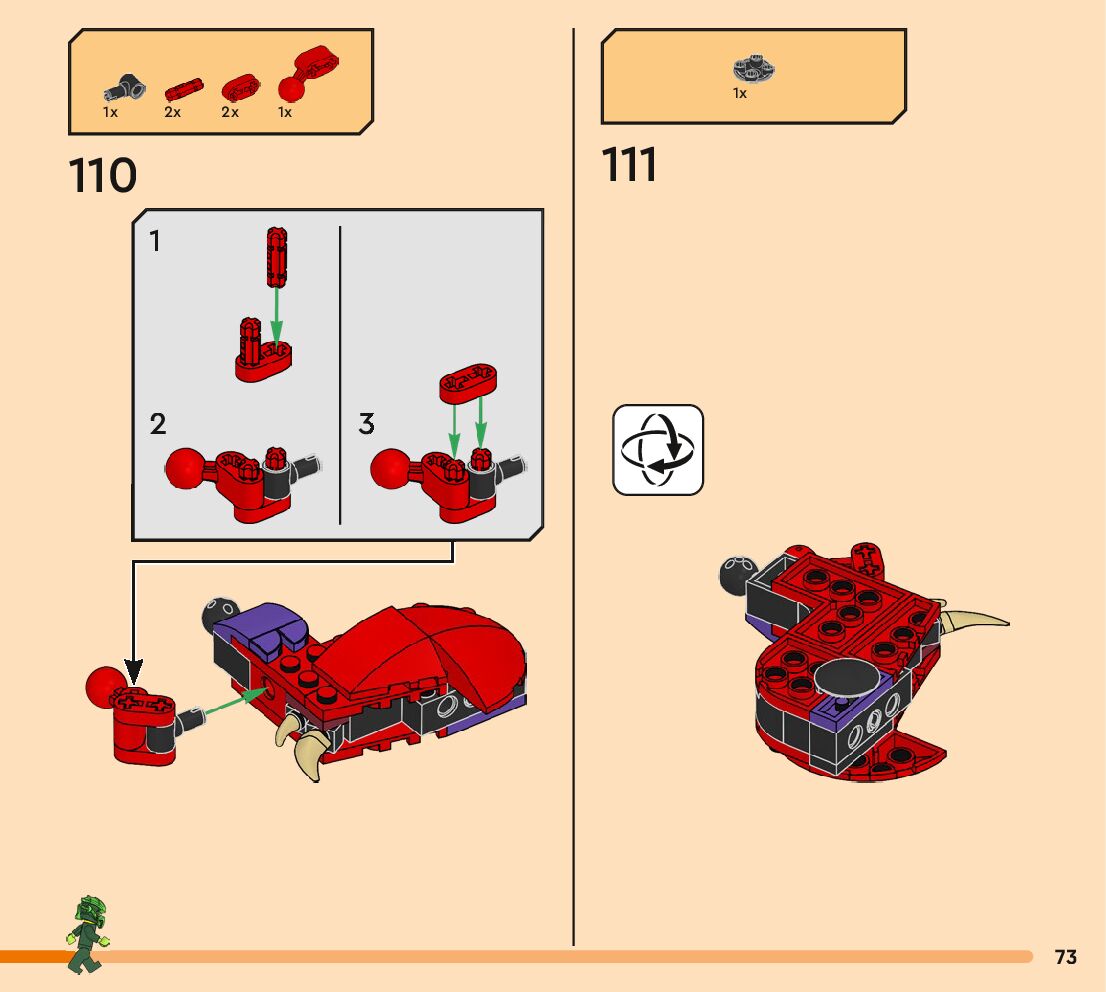 1x 2x 2x 1x

110

1

2

3

1x

111

73