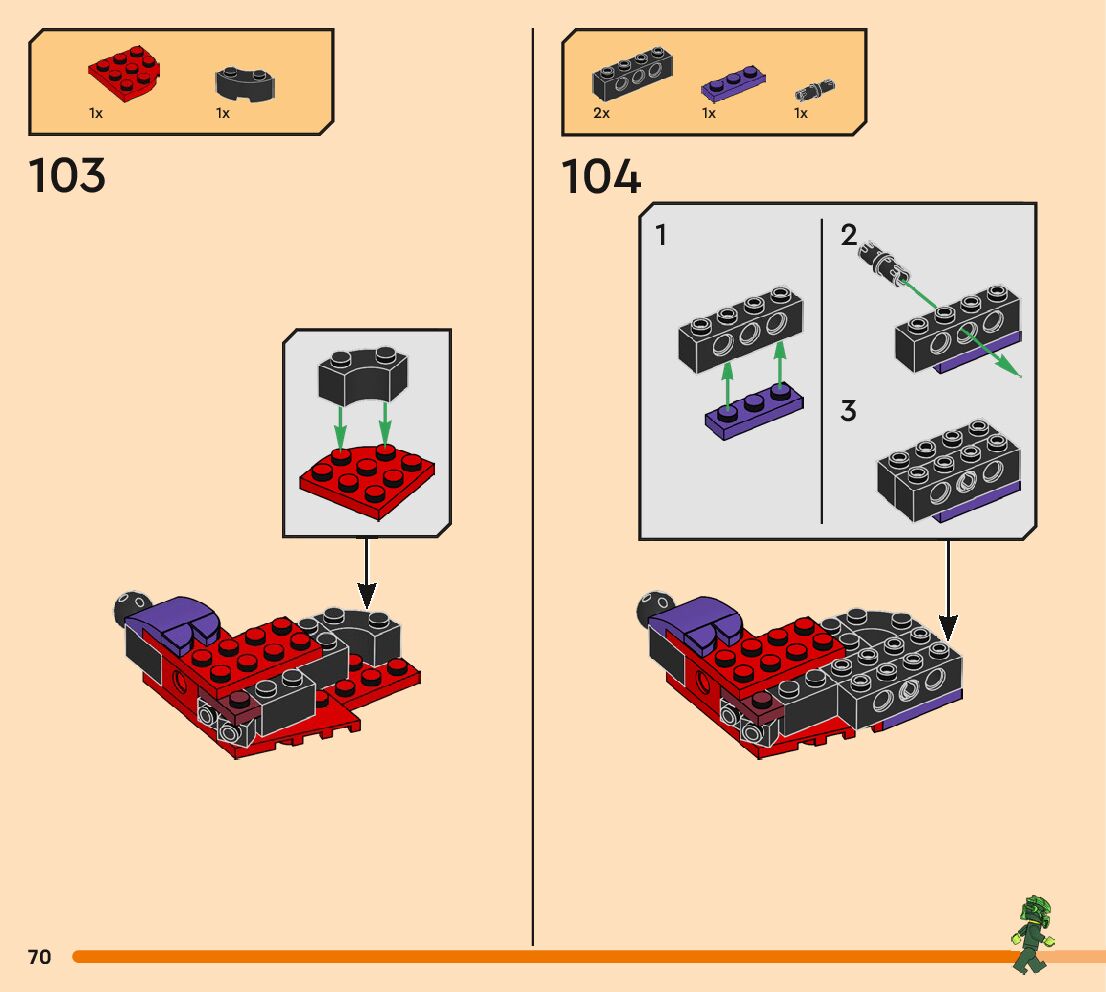 1x 1x

103

2x 1x 1x

104

1

2

3

70