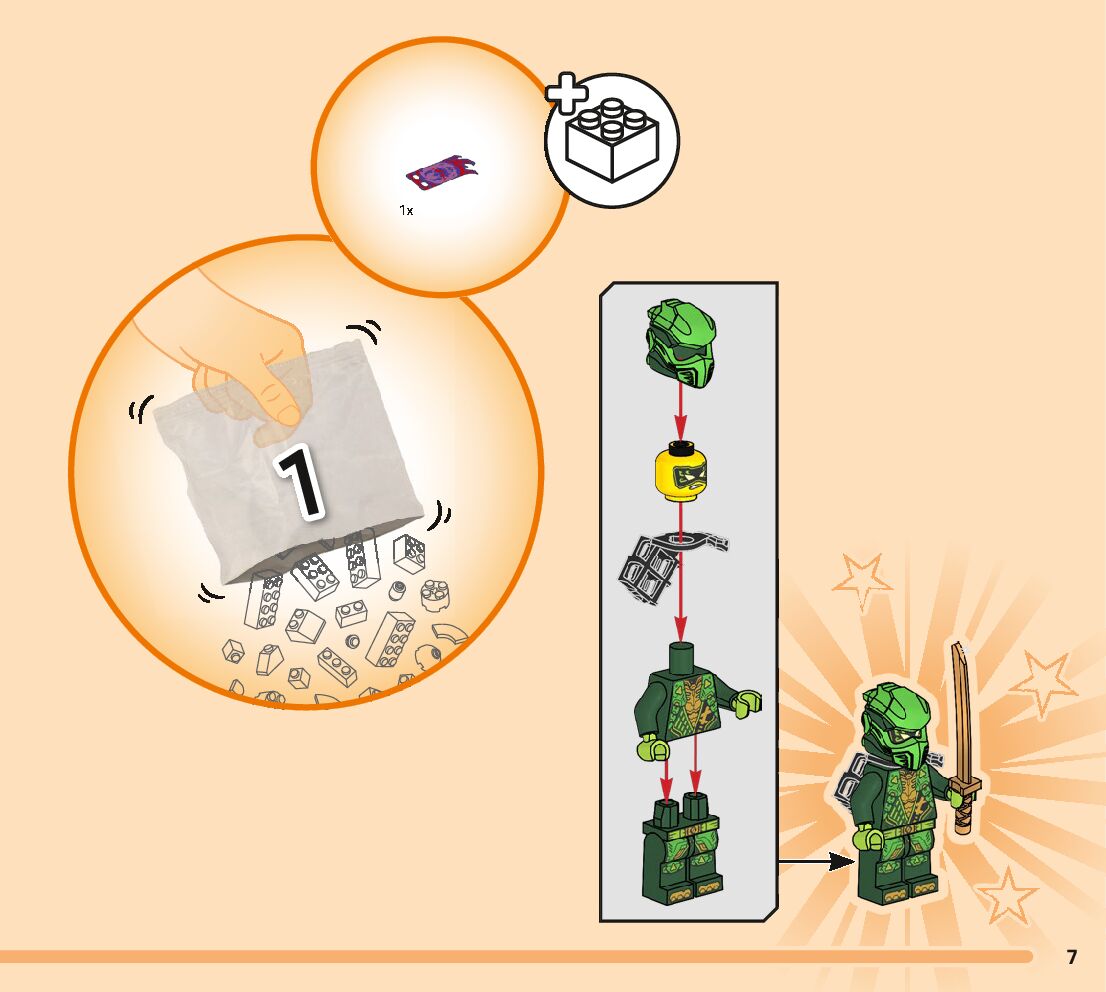 1x

1

7