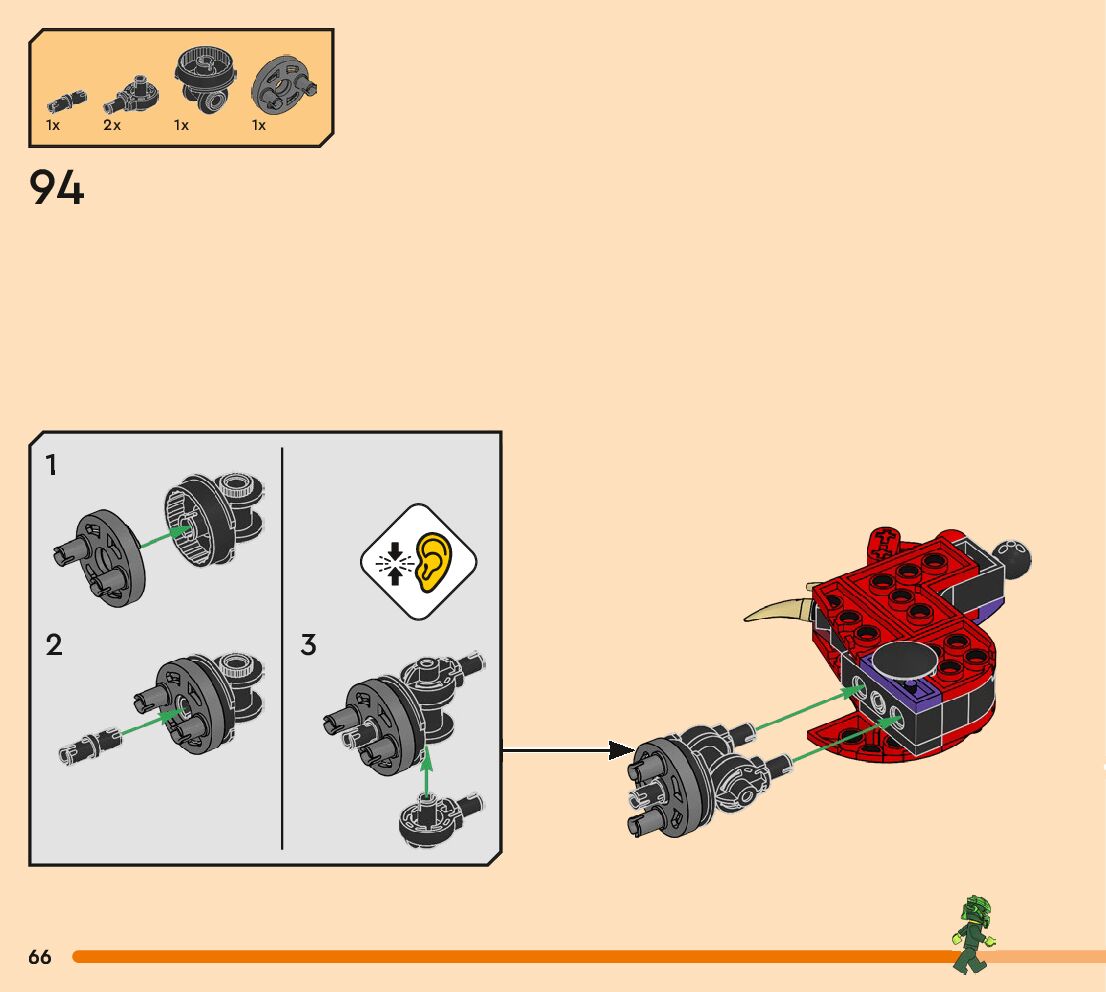 1x 2x 1x 1x

94

1

2

3

66