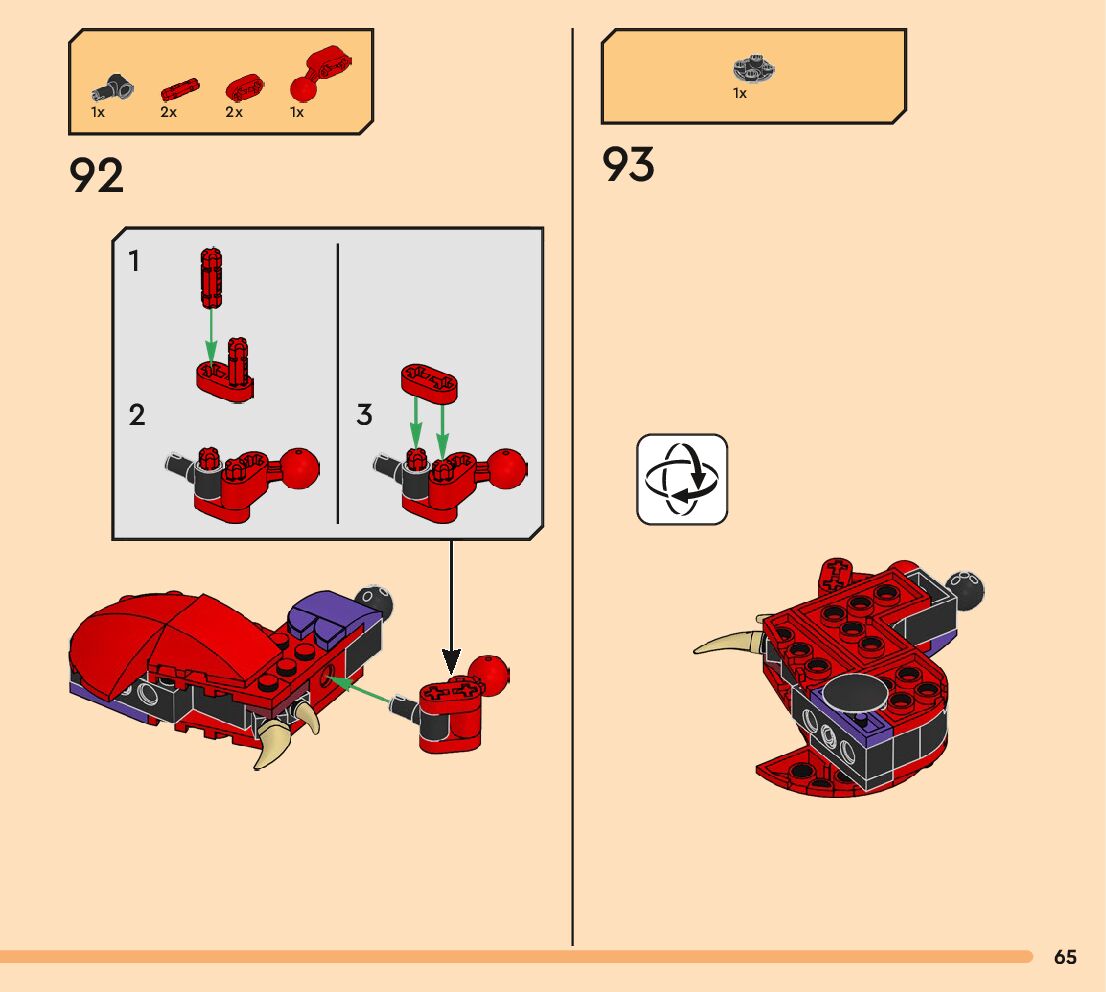 1x 2x 2x 1x

92

1

2

3

1x

93

65