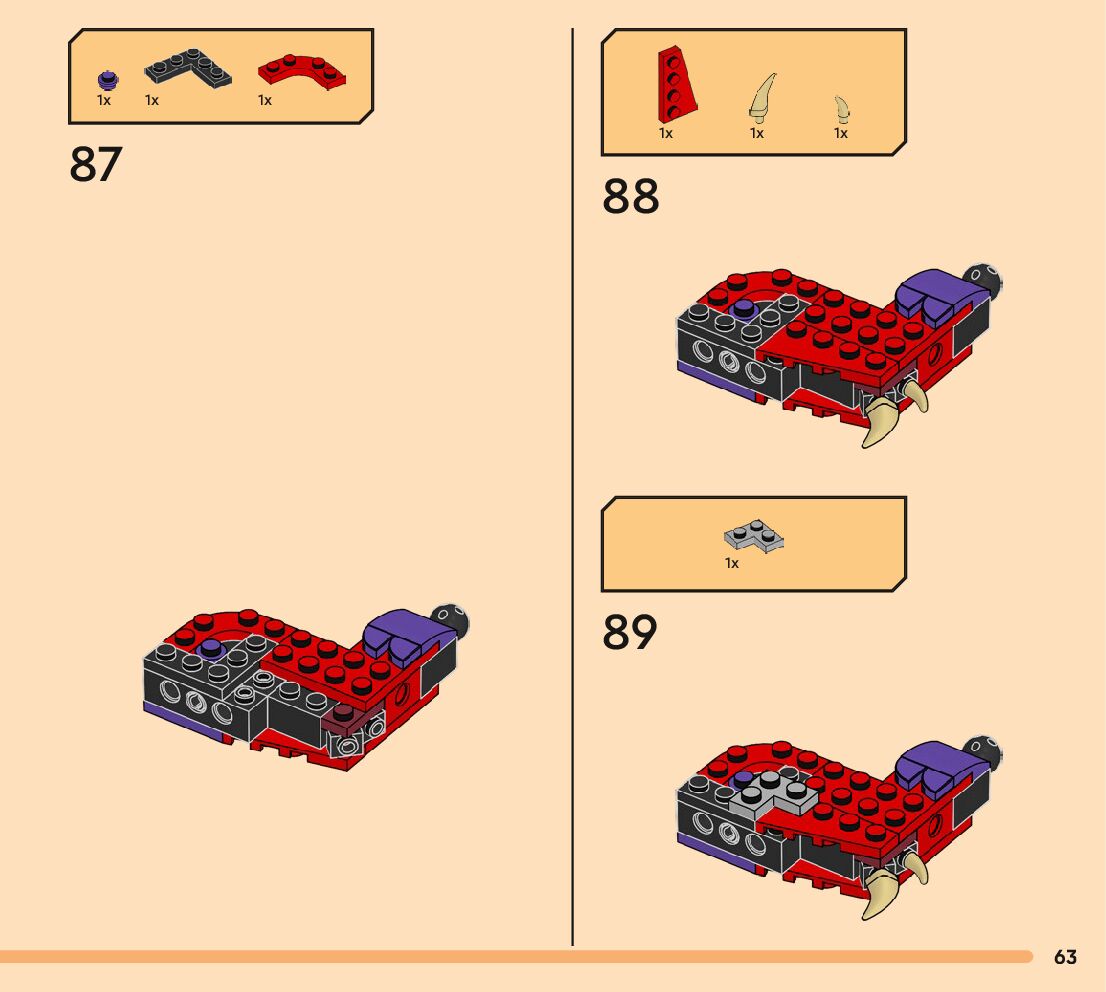 1x 1x 1x

87

1x 1x 1x

88

1x

89

63