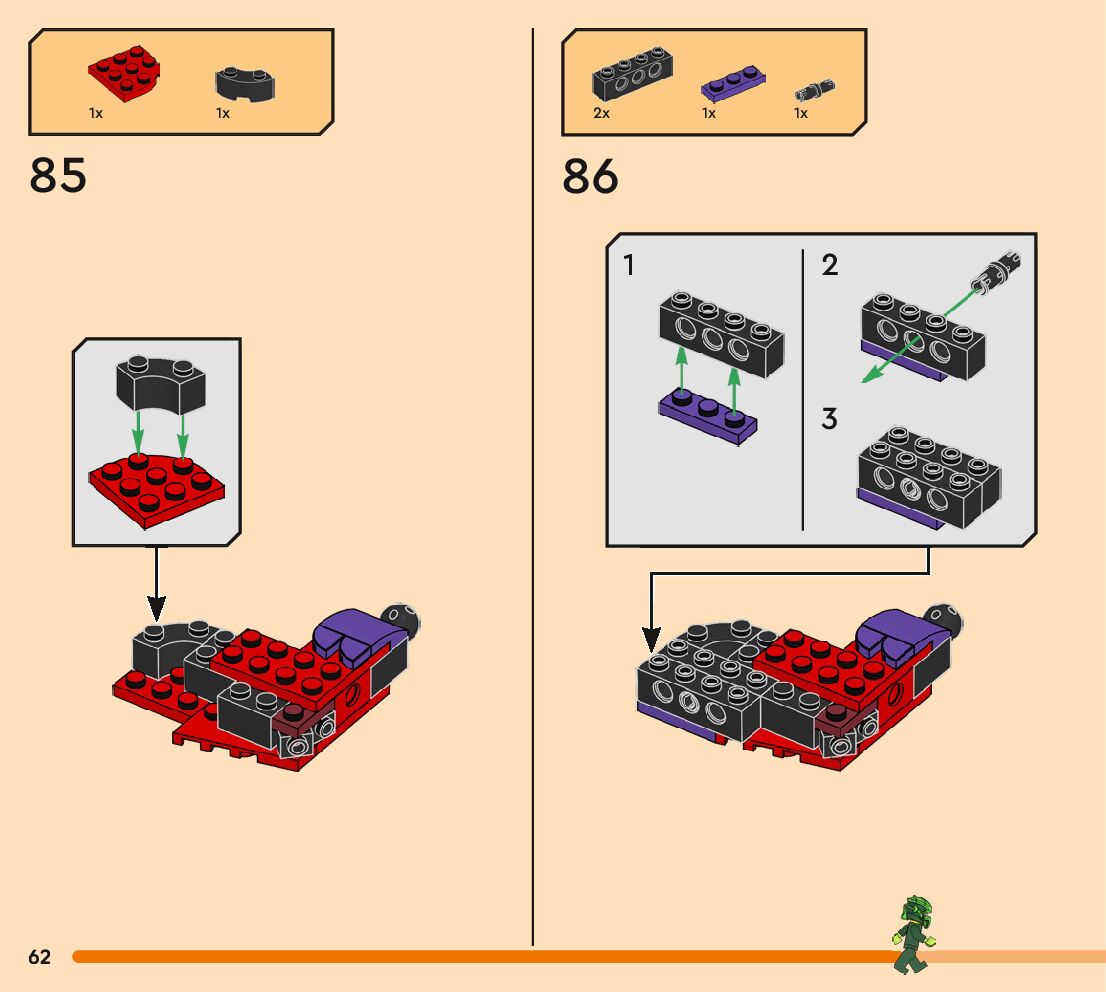 1x 1x

85

2x 1x 1x

86

1

2

3

62