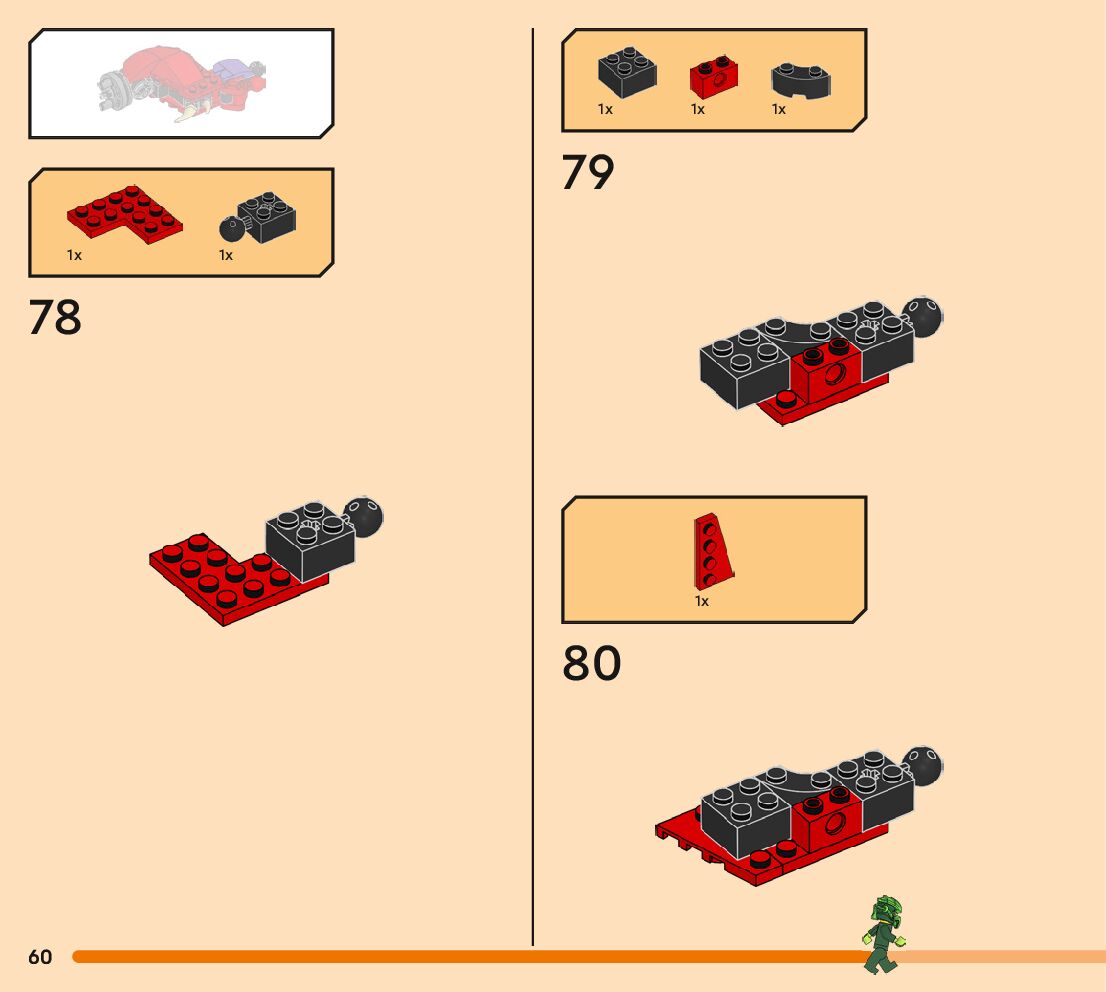 1x 1x

78

1x 1x 1x

79

1x

80

60