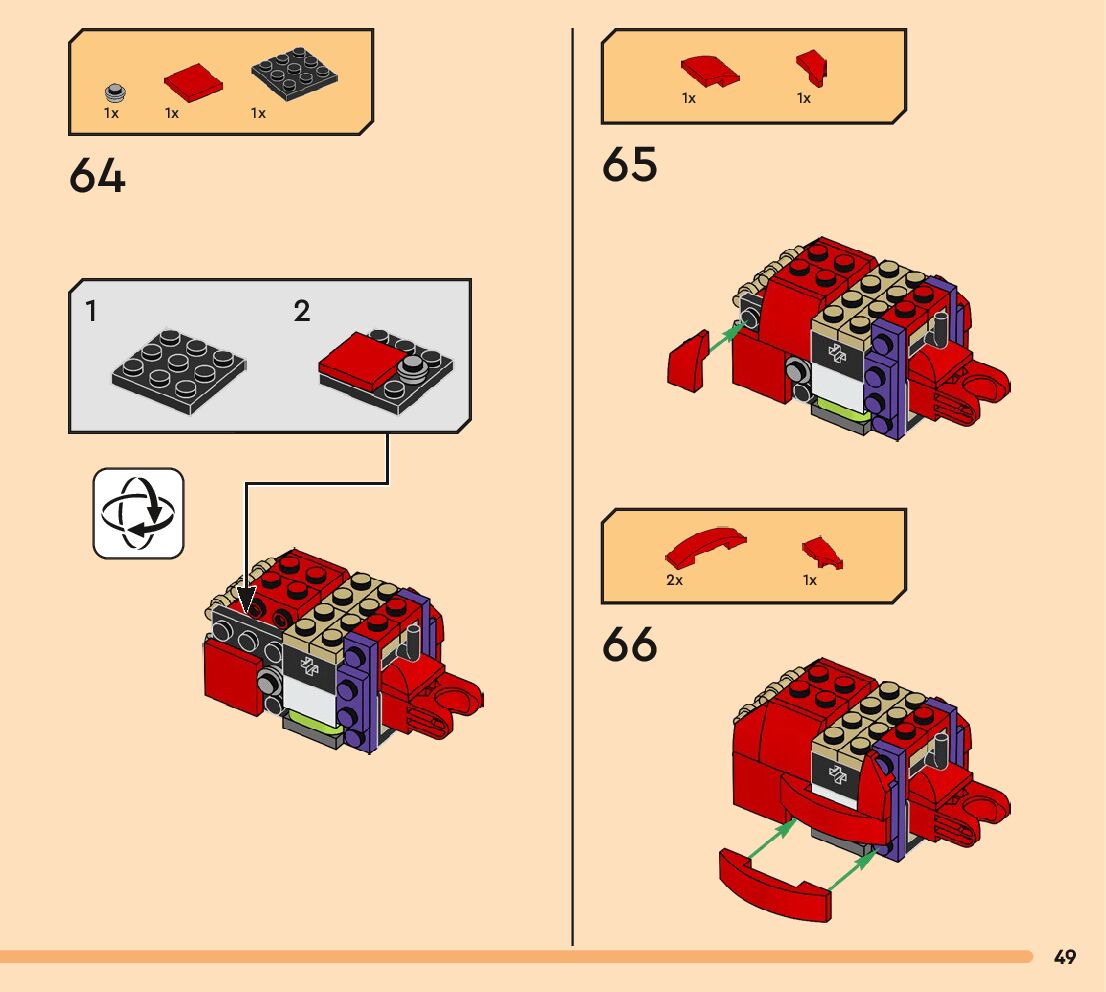 1x 1x 1x

64

1 2

1x 1x

65

2x 1x

66

49