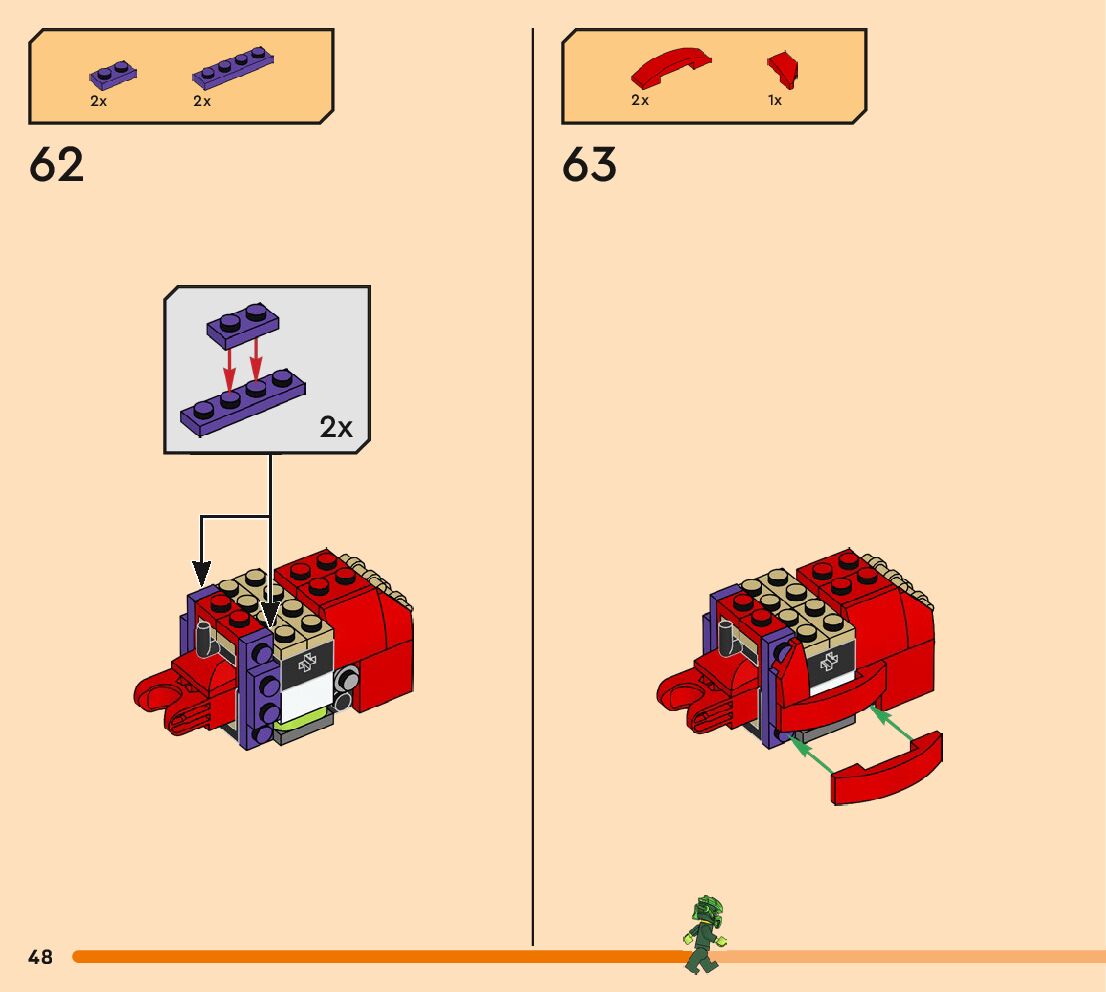 2x 2x

62

2x

2x 1x

63

48