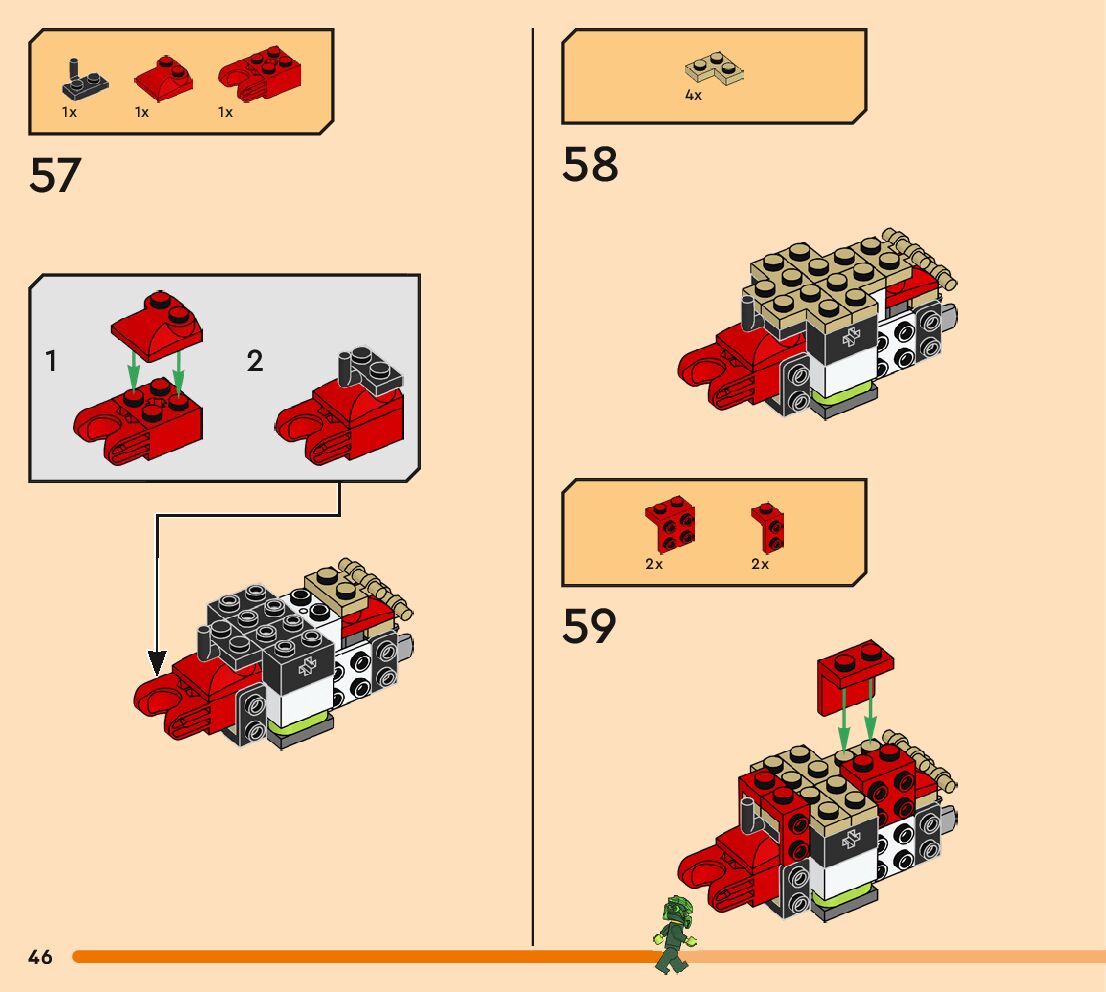 1x 1x 1x

57

1

2

4x

58

2x 2x

59

46