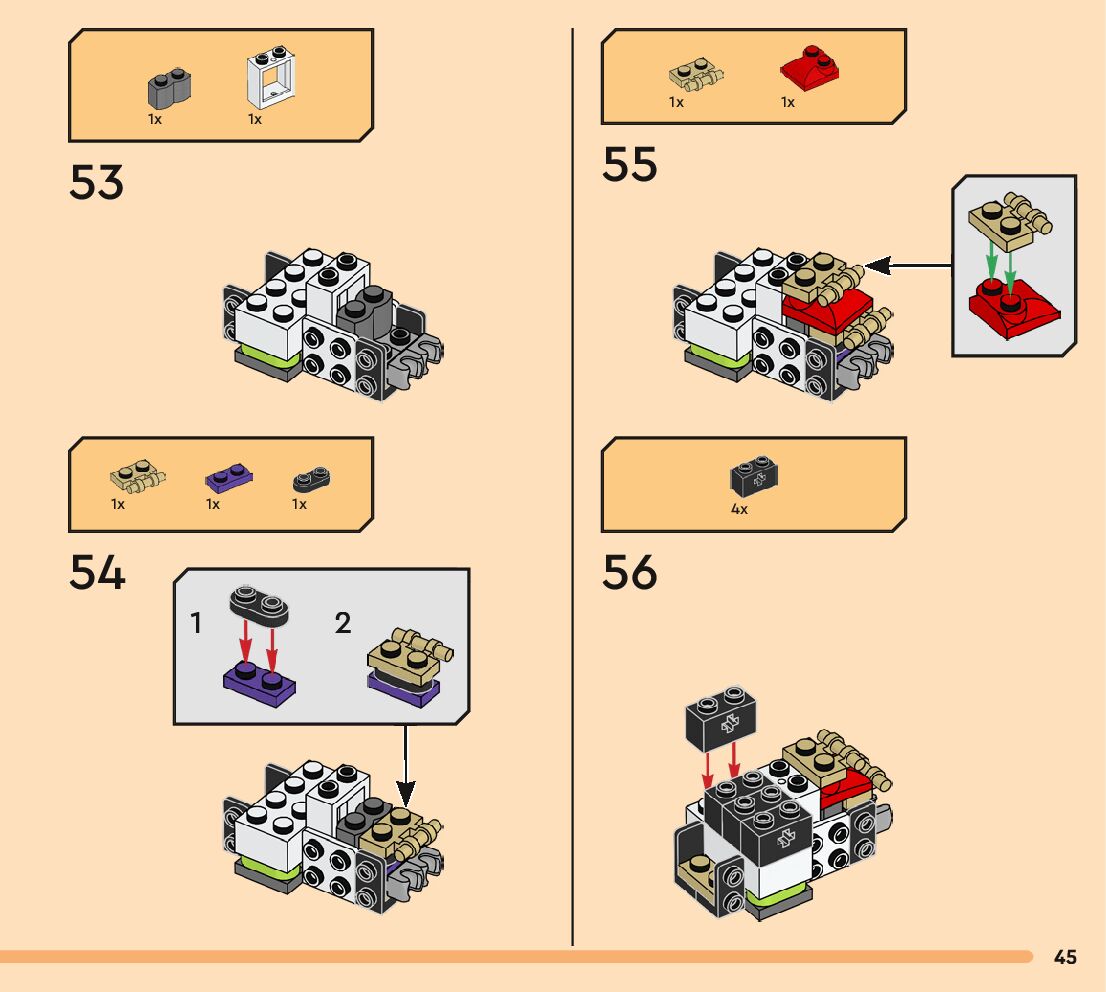 1x 1x

53

1x 1x 1x

54

1

2

1x 1x

55

4x

56

45