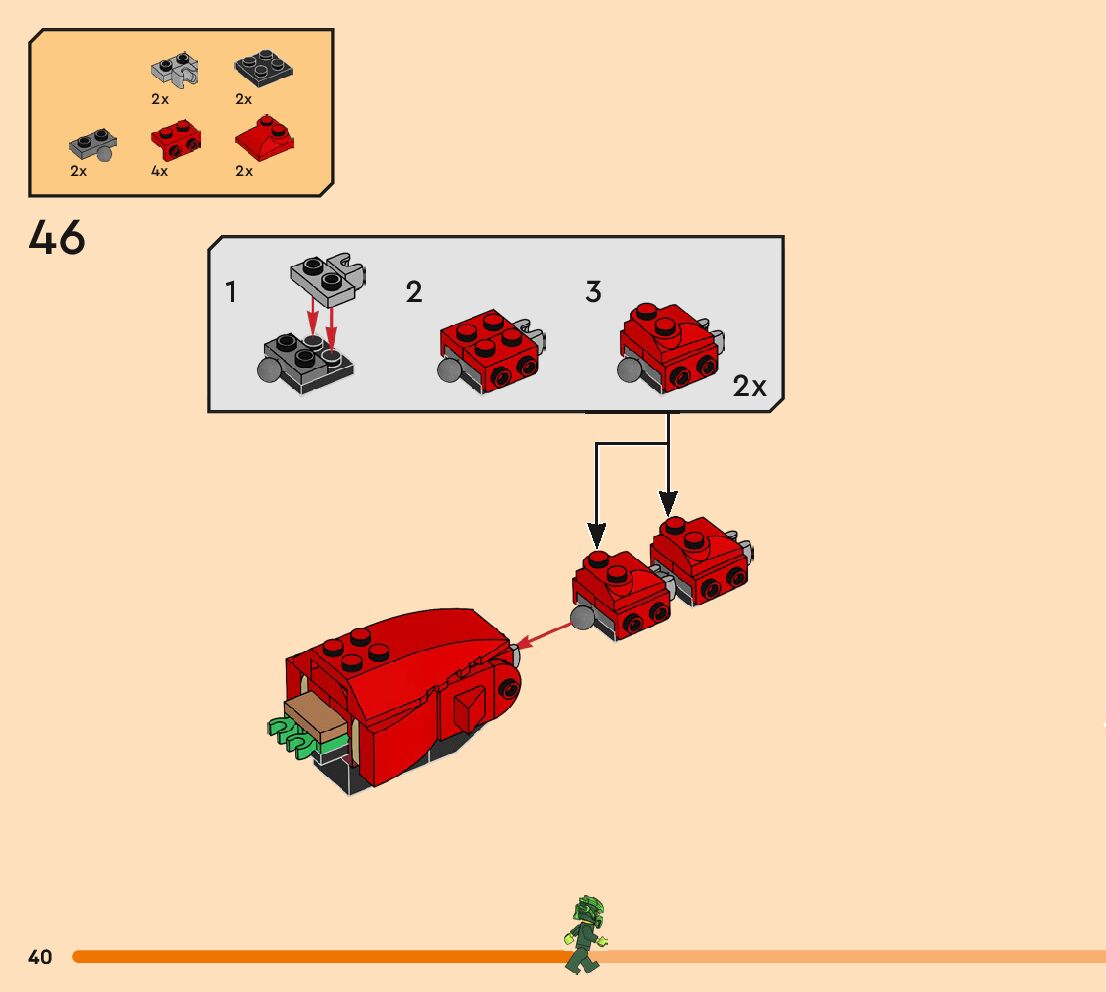 2x
2x
2x
4x
2x

46

1
2
3
2x

40