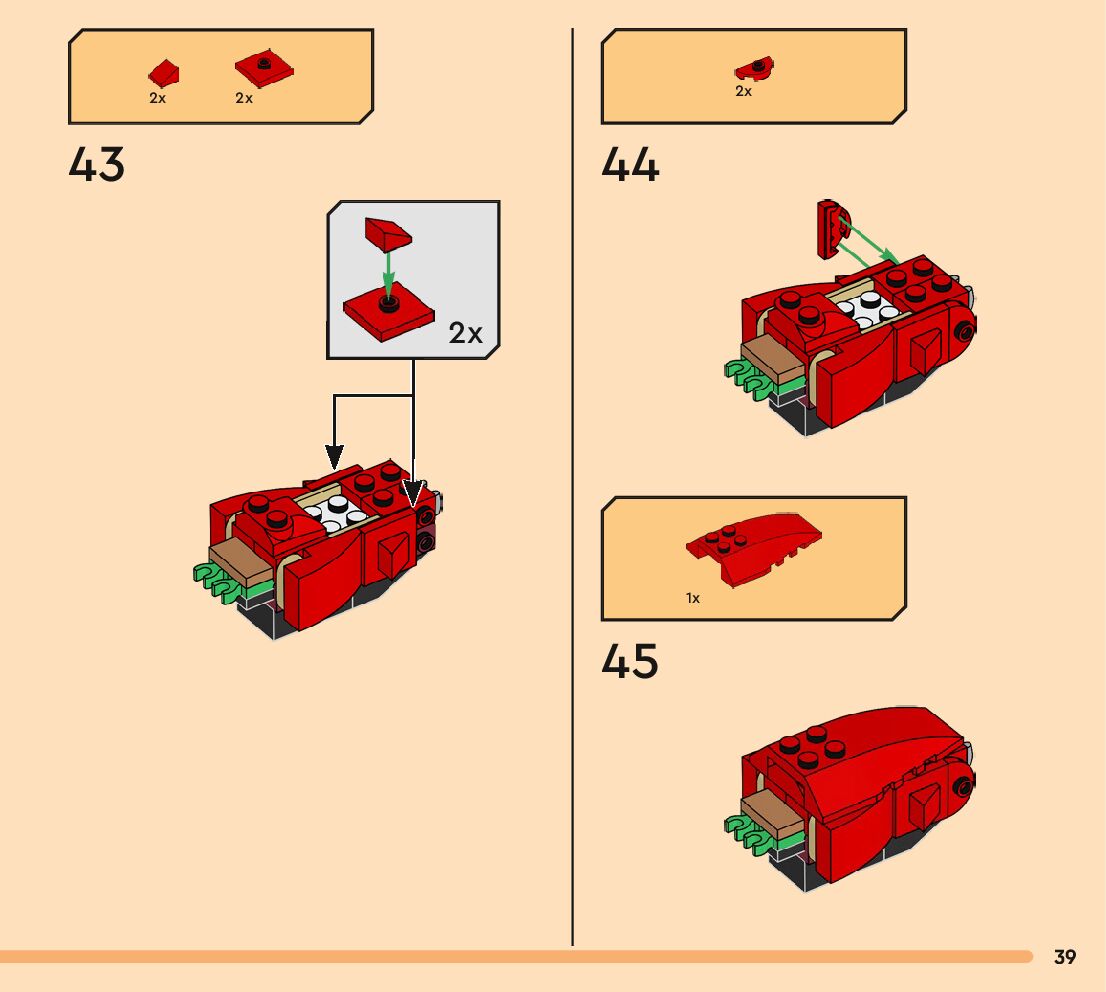 2x 2x

43

2x

2x

44

1x

45

39