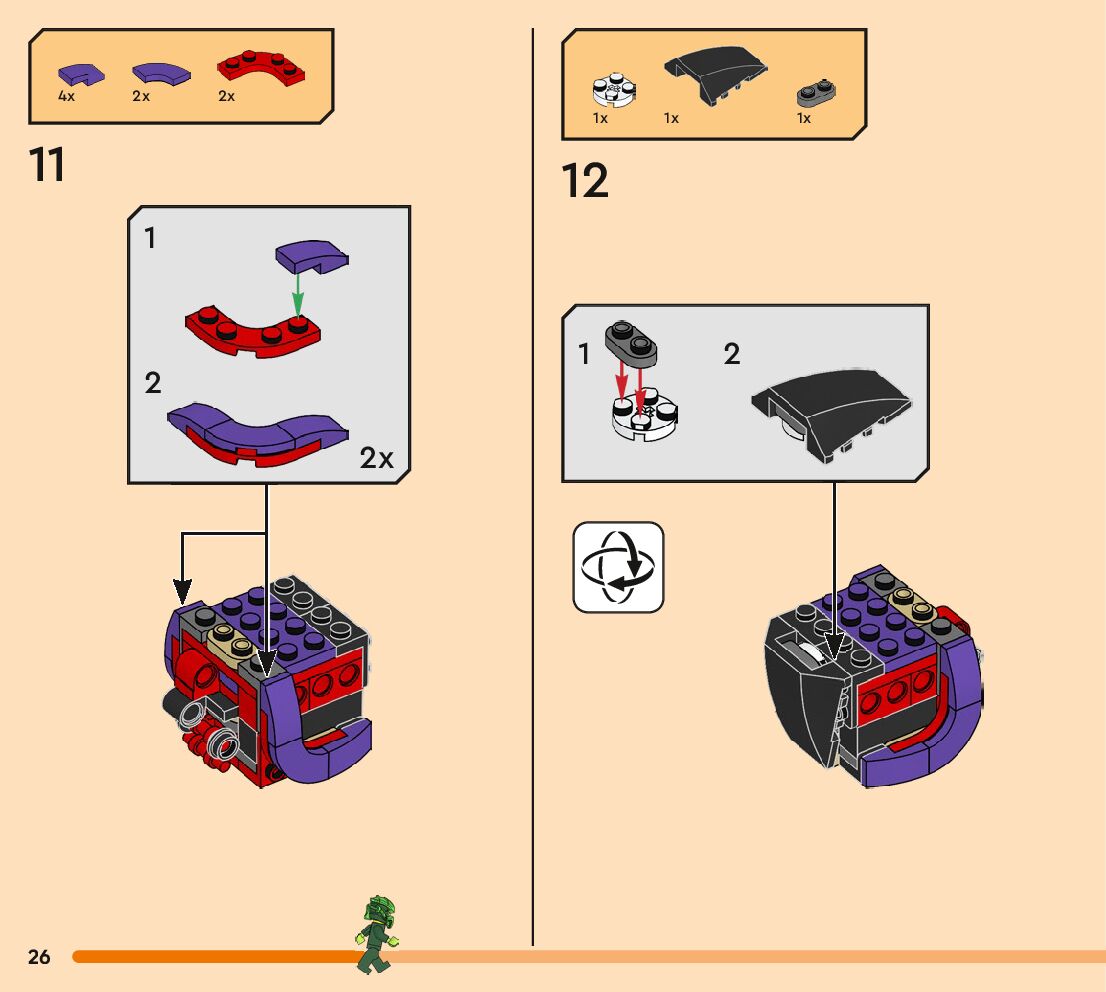 4x 2x 2x

11

1

2

2x

1x 1x 1x

12

1

2

26