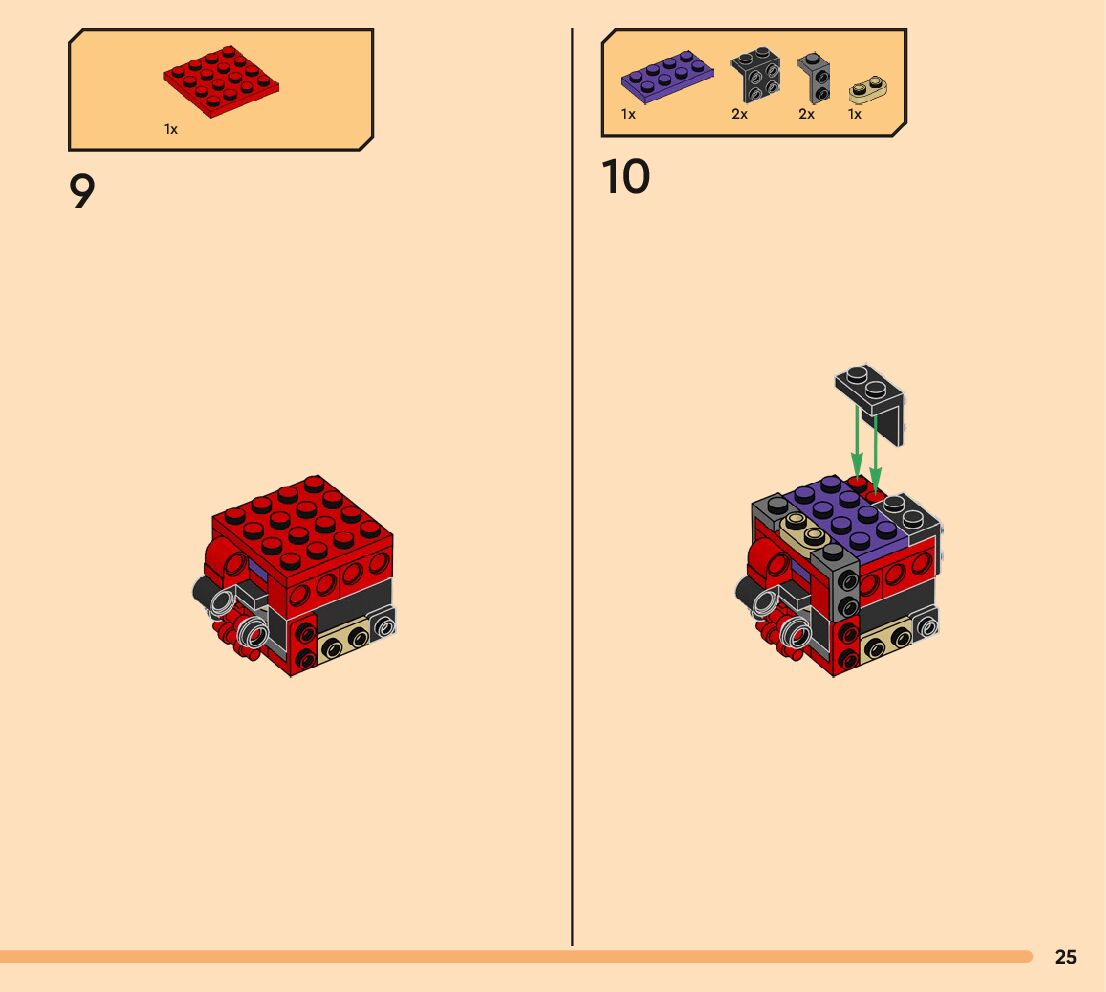 1x

9

1x 2x 2x 1x

10

25