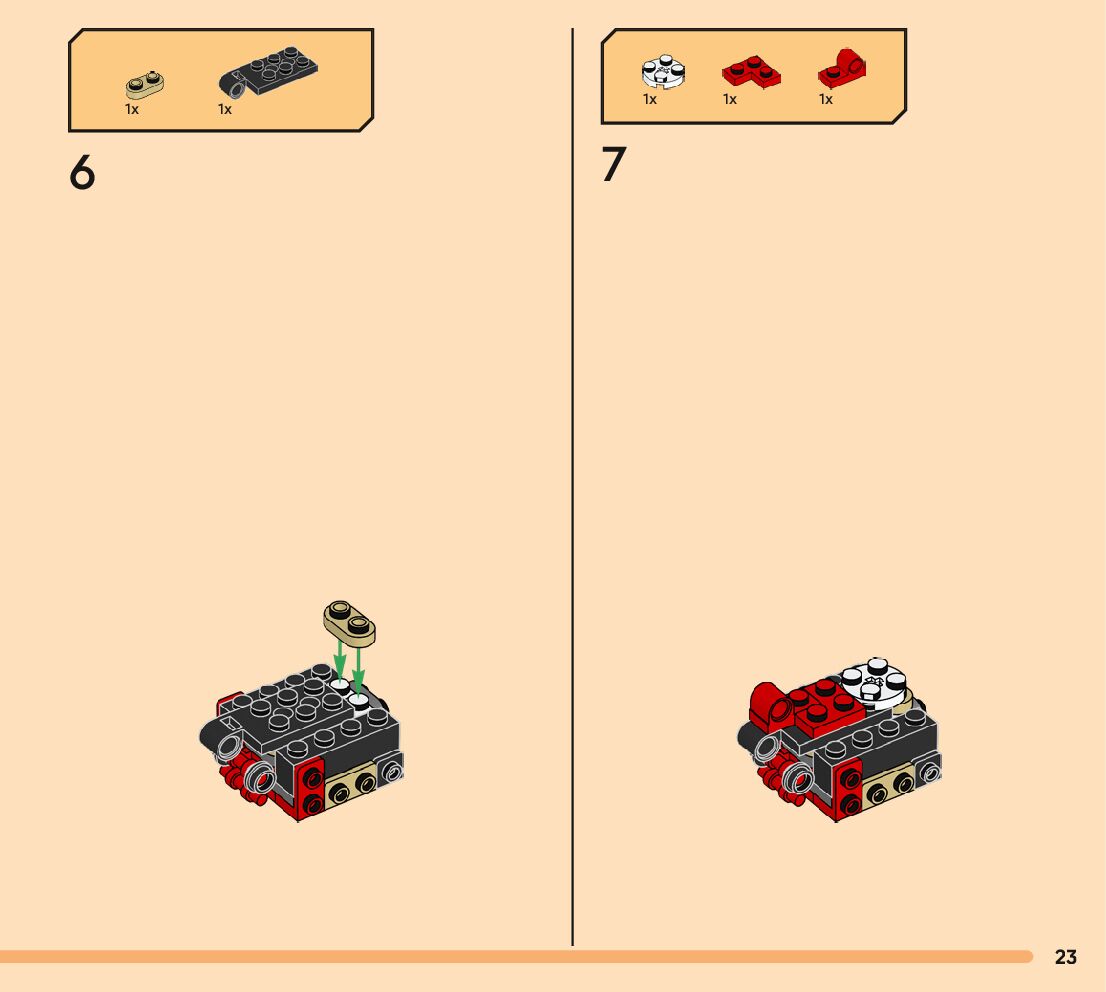 1x 1x

6

1x 1x 1x

7

23