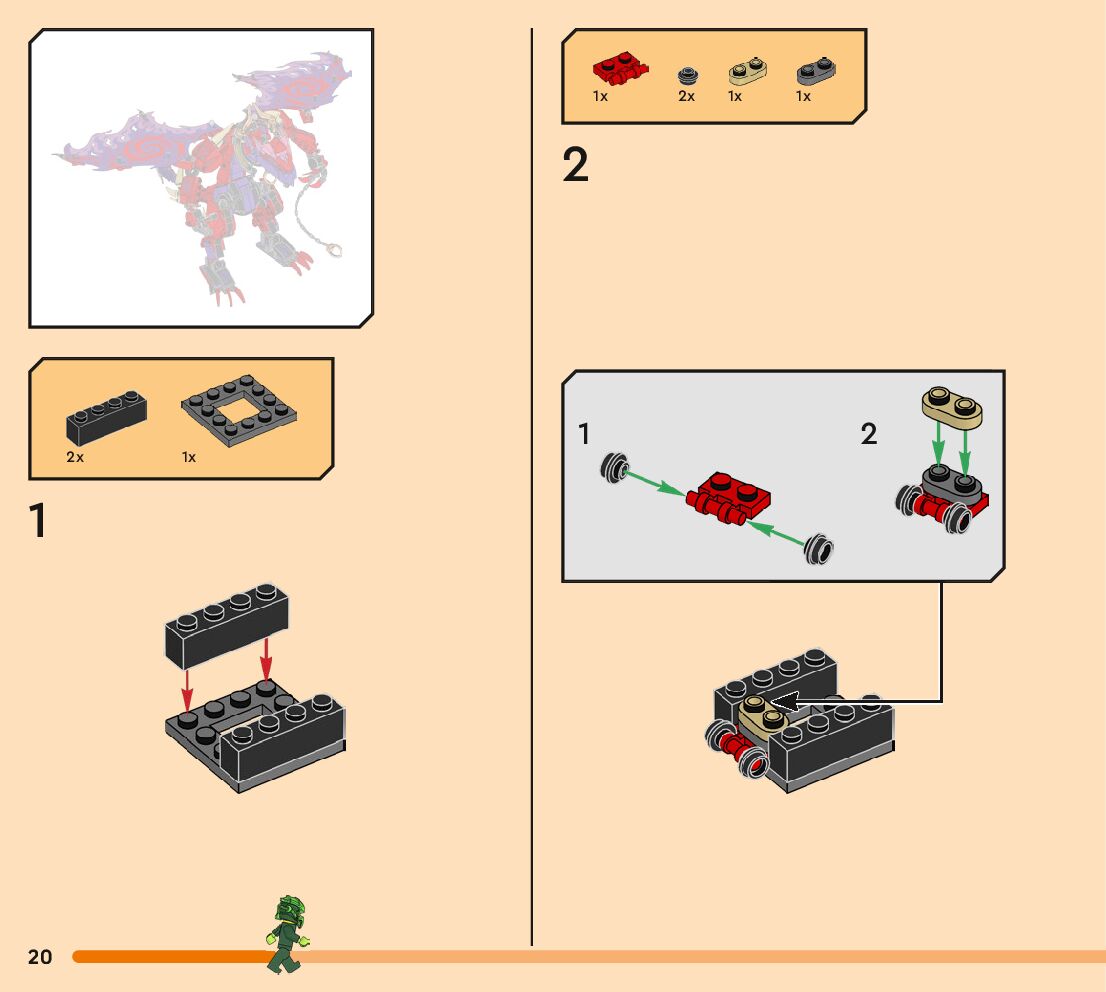 2x 1x

1

1x 2x 1x 1x

2

1

2

20