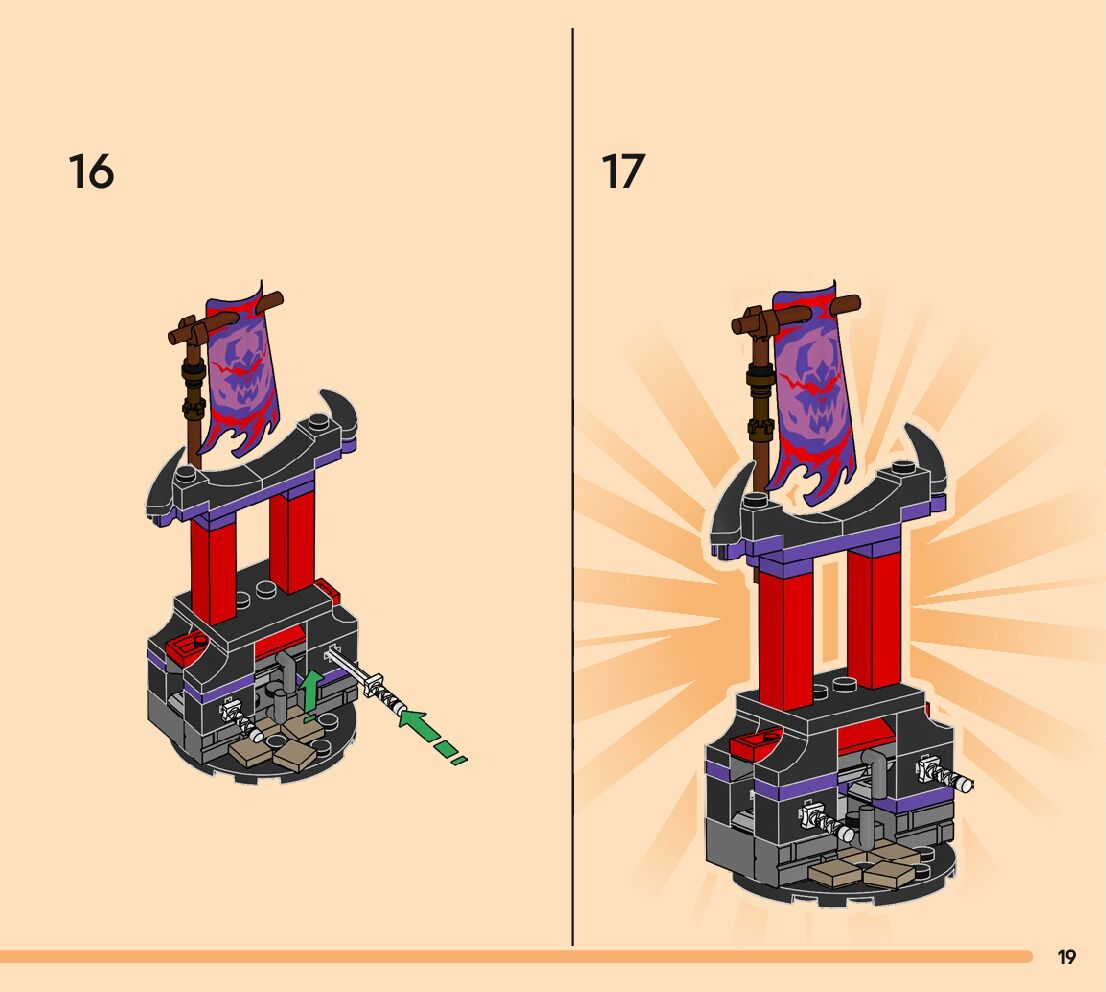 16

17

19