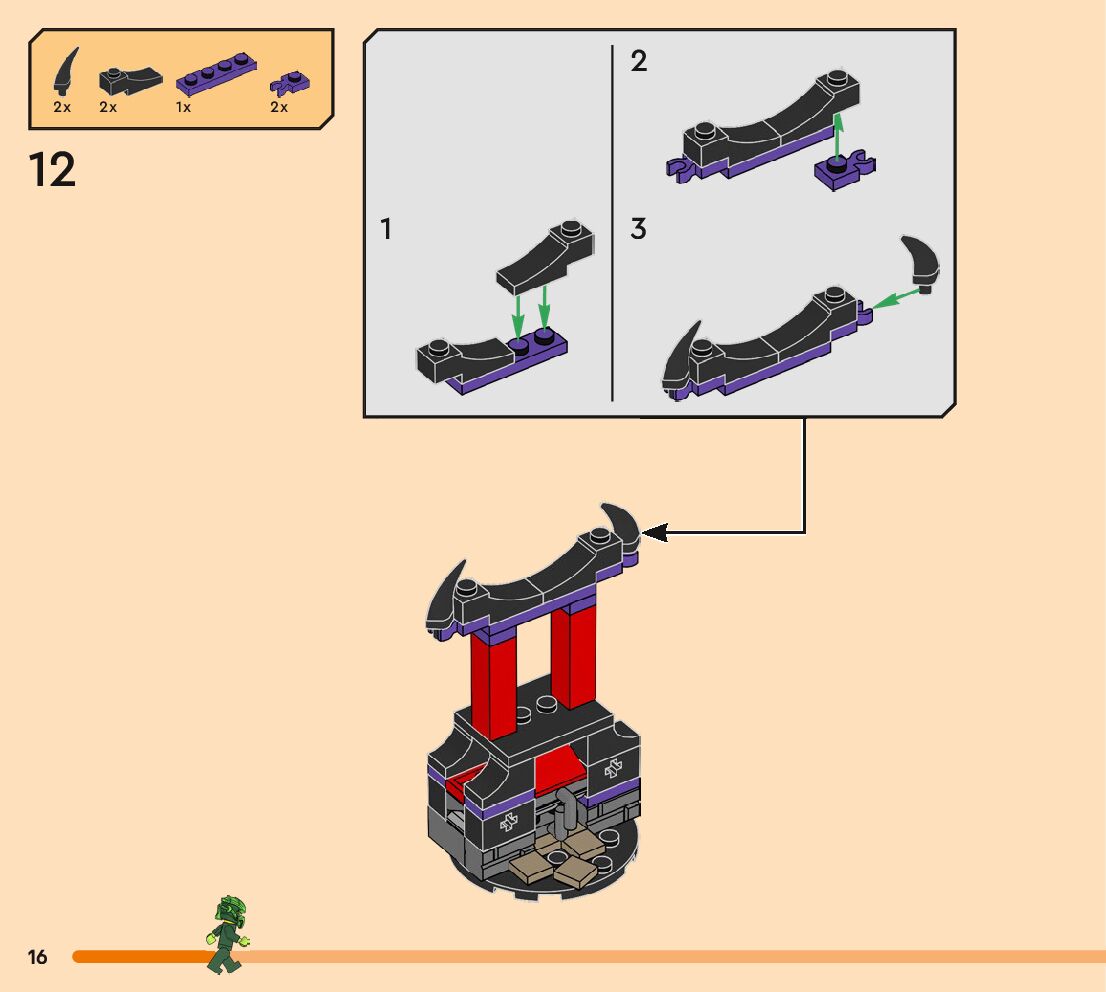 2x 2x 1x 2x

12

1

2

3

16