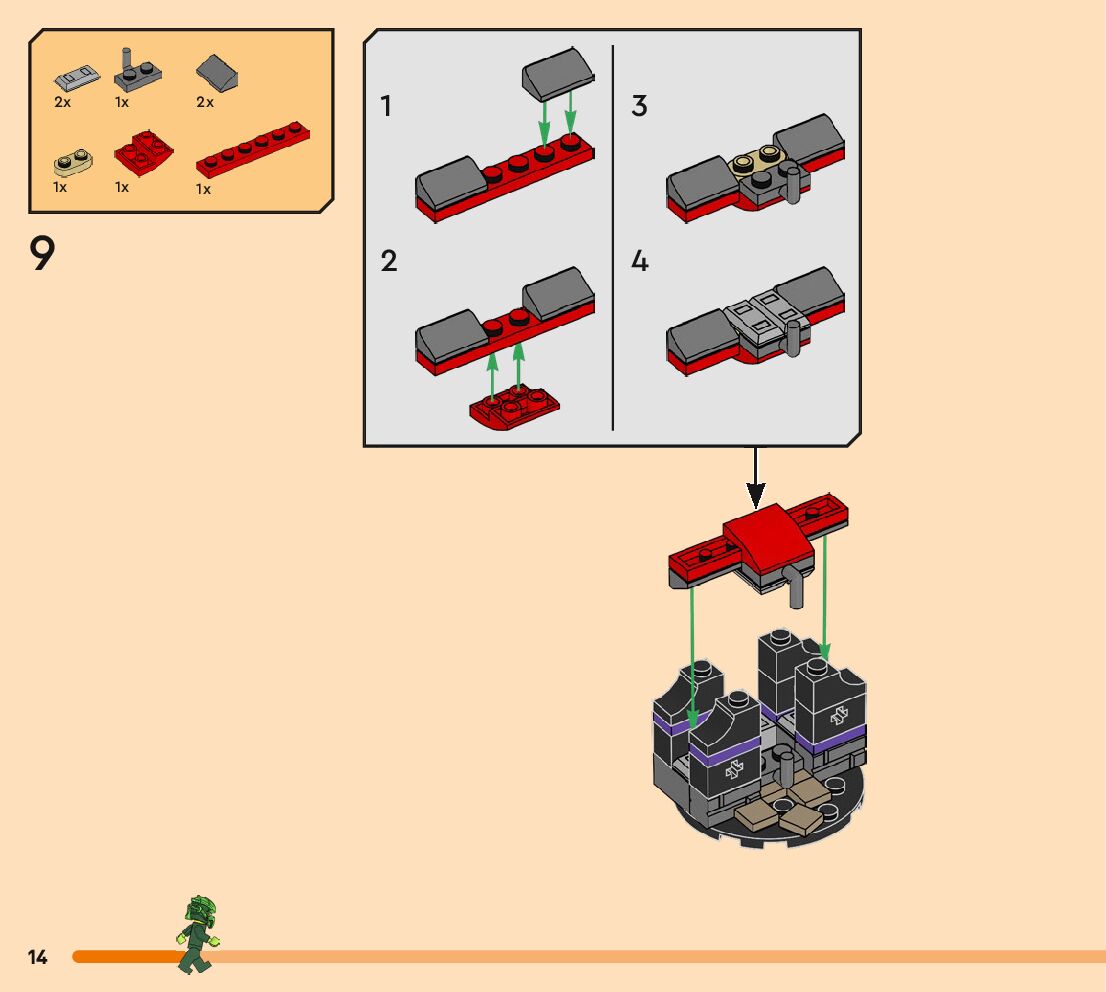 2x 1x 2x

1x 1x 1x

9

1

2

3

4

14