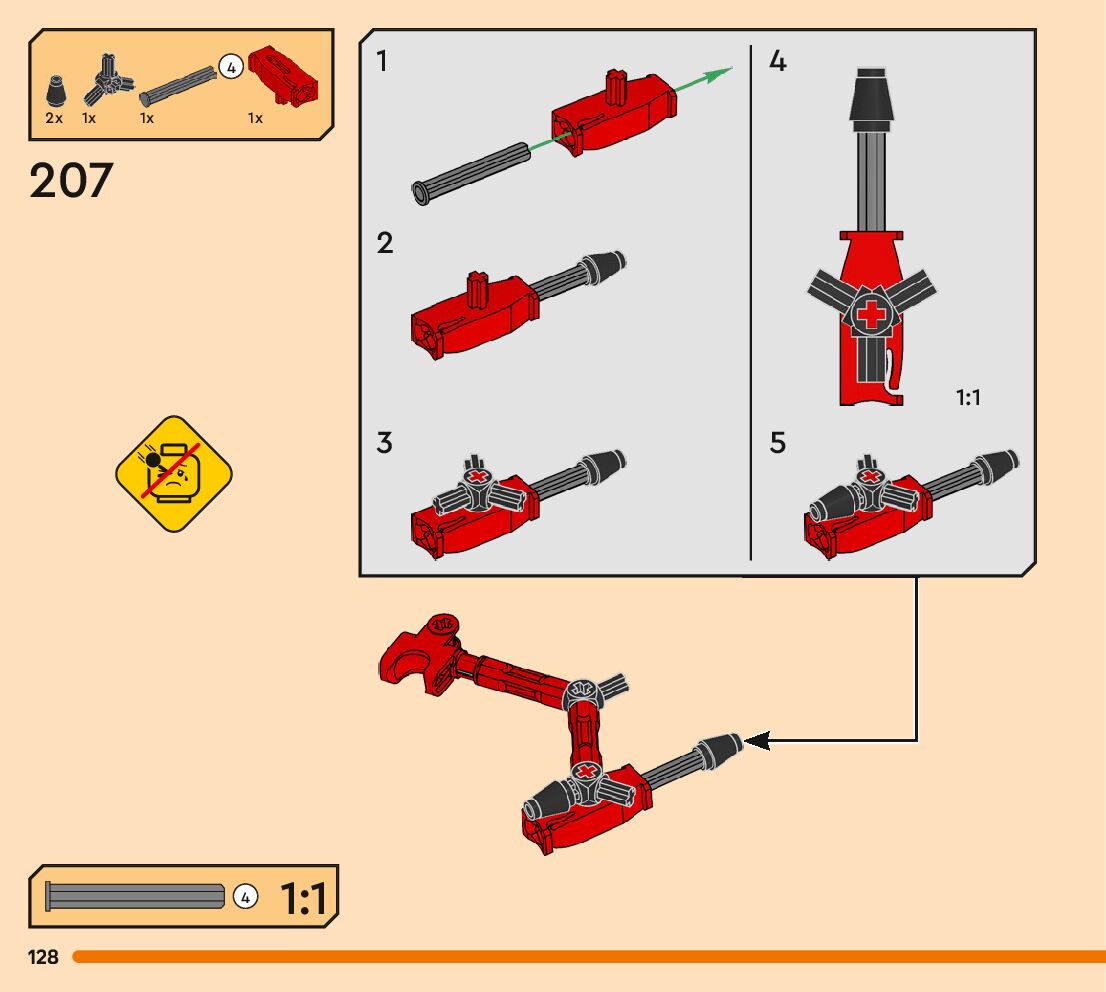 2x 1x 1x 4 1x

207

1

2

3

4

1:1

5

4 1:1

128