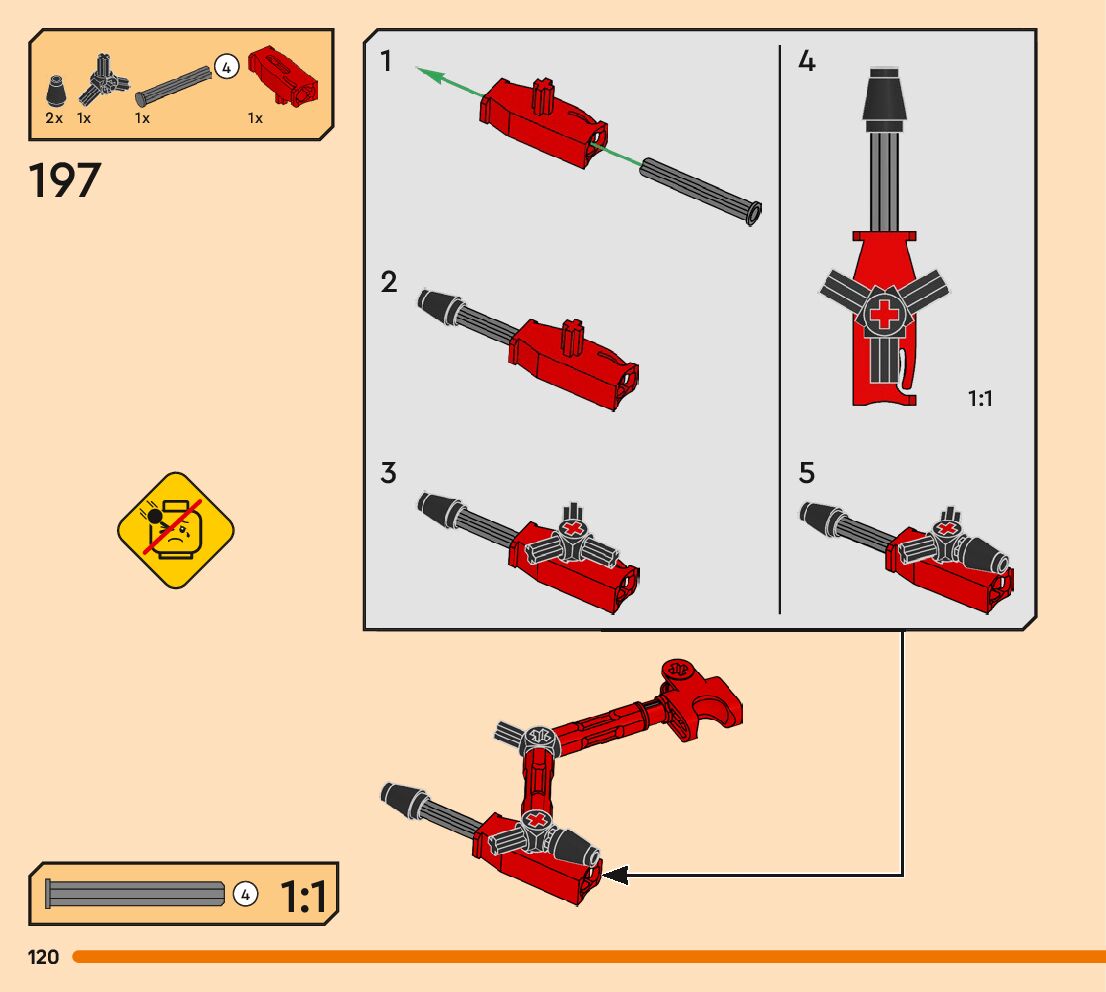 2x 1x 1x 4 1x

197

1

2

3

4

1:1

5

4 1:1

120