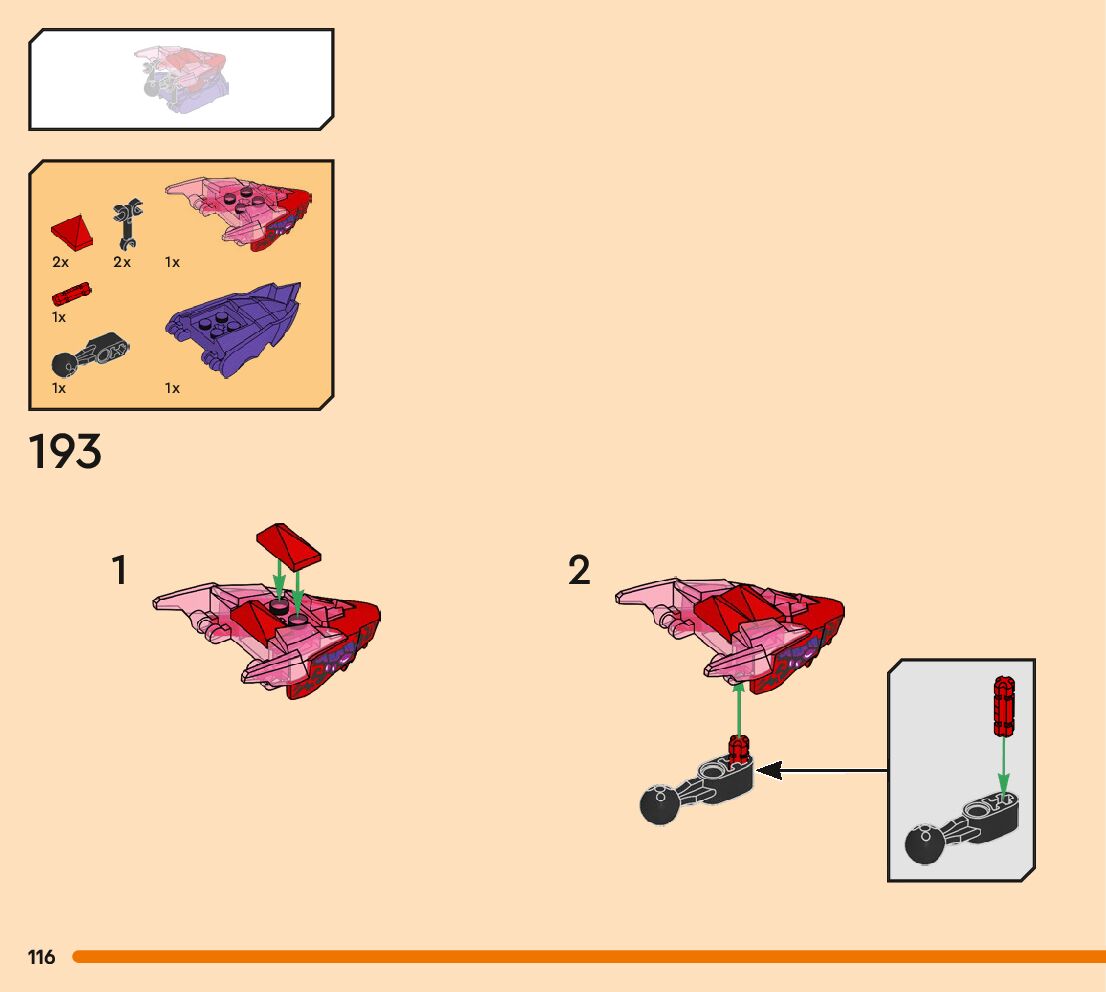 2x 2x 1x

1x

1x 1x

193

1

2

116