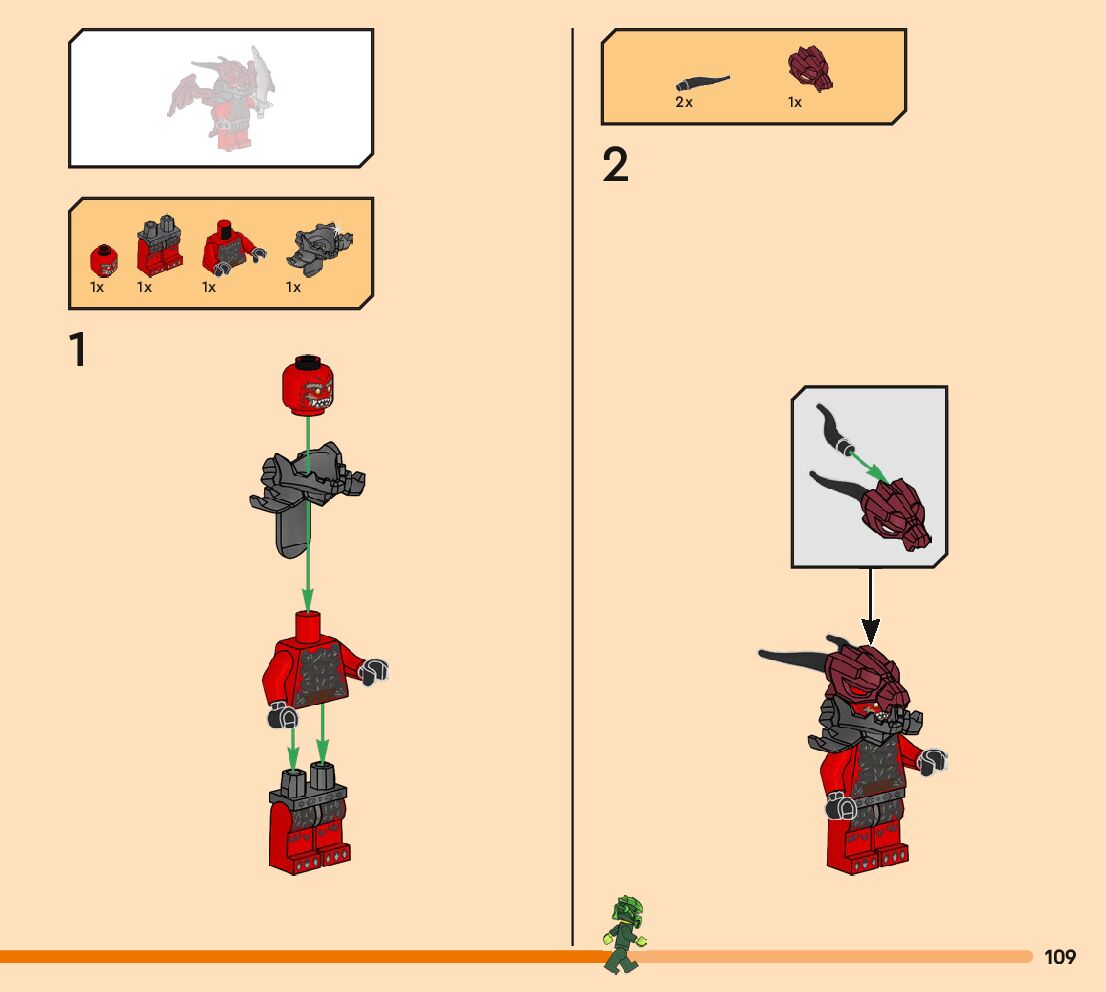 1x 1x 1x 1x

1

2x 1x

2

109