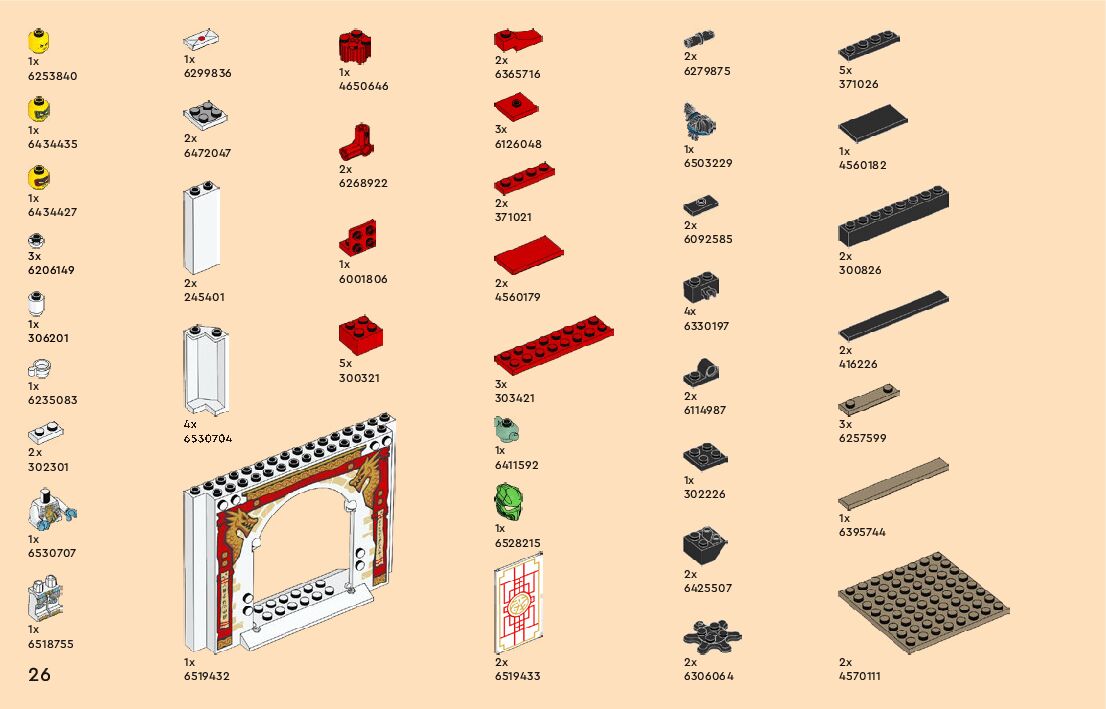 1x
6253840

1x
6434435

1x
6434427

3x
6206149

1x
306201

1x
6235083

2x
302301

1x
6530707

1x
6518755

26

1x
6299836

2x
6472047

2x
245401

4x
6530704

1x
6519432

1x
4650646

2x
6268922

1x
6001806

5x
300321

2x
6365716

3x
6126048

2x
371021

2x
4560179

3x
303421

1x
6411592

1x
6528215

2x
6519433

2x
6279875

1x
6503229

2x
6092585

4x
6330197

2x
6114987

1x
302226

2x
6425507

2x
6306064

5x
371026

1x
4560182

2x
300826

2x
416226

3x
6257599

1x
6395744

2x
4570111