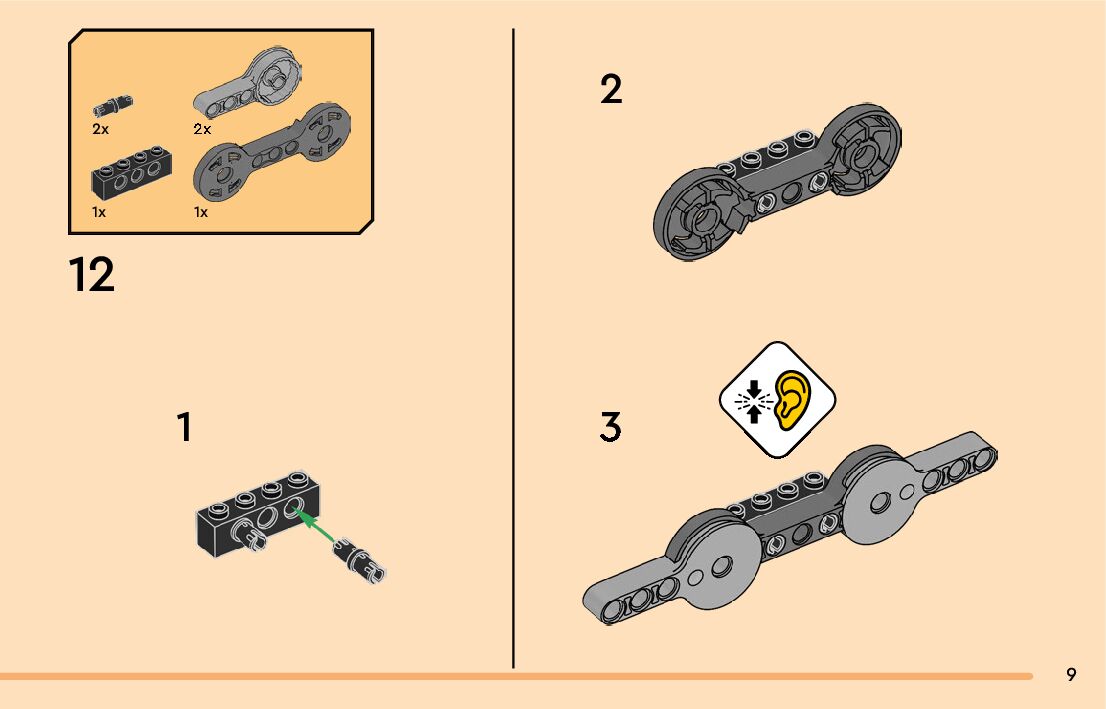 2x
2x
1x
1x

12

1

2

3

9