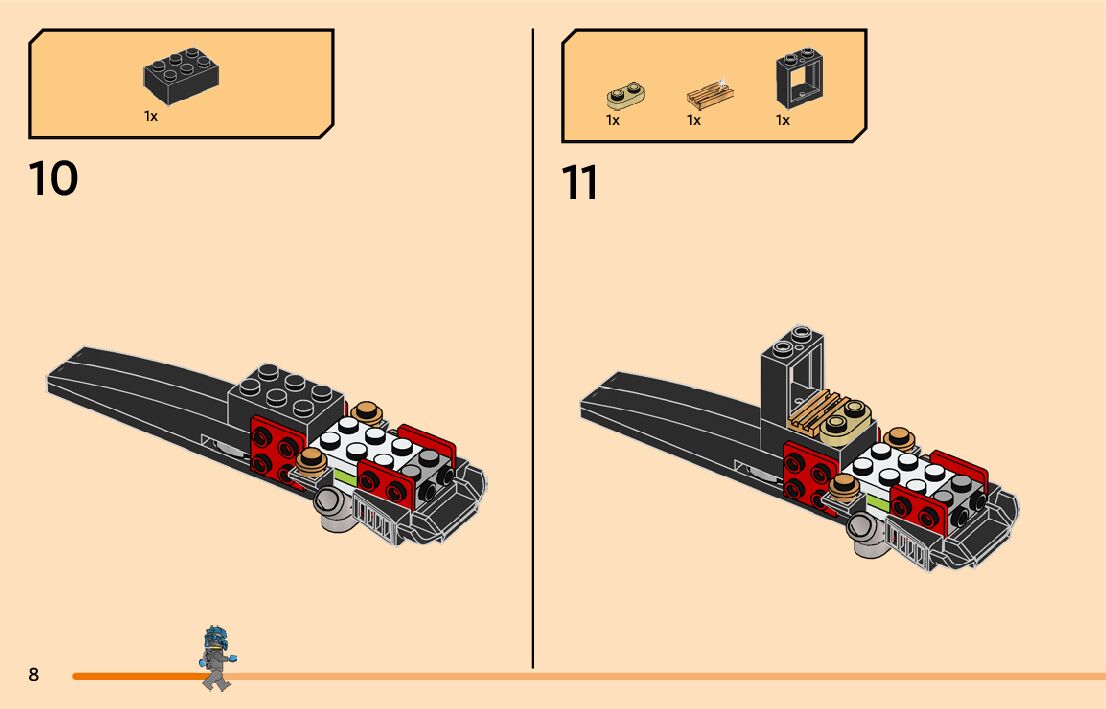 1x

10

1x 1x 1x

11

8