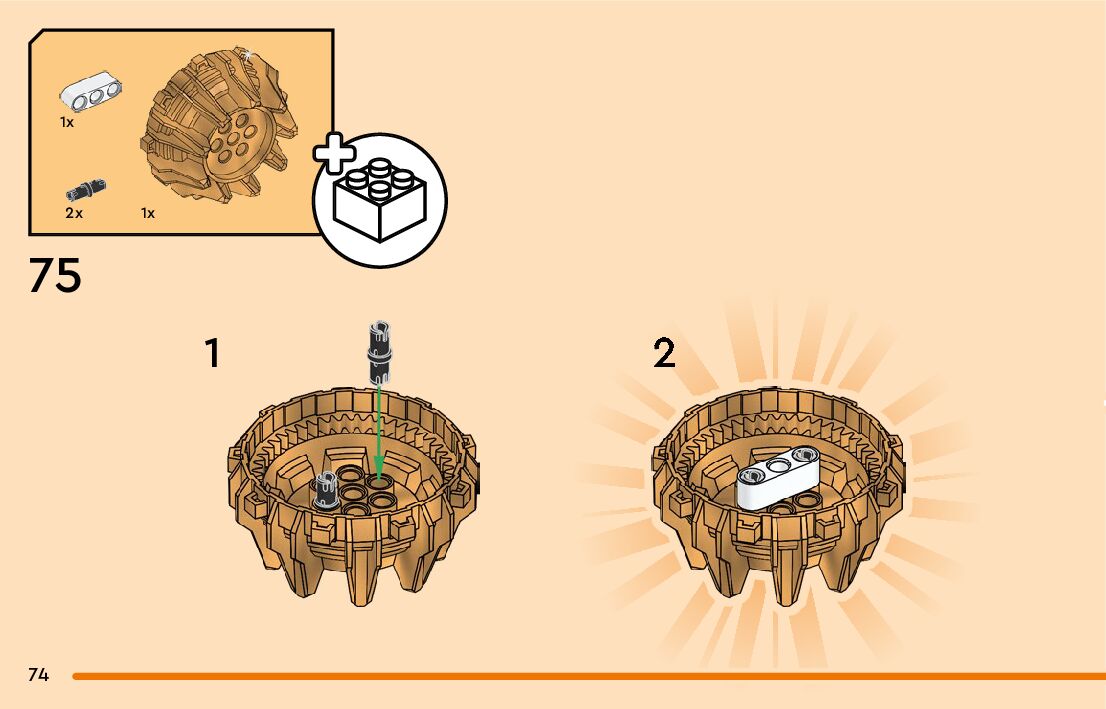 1x

2x

1x

75

1

2

74