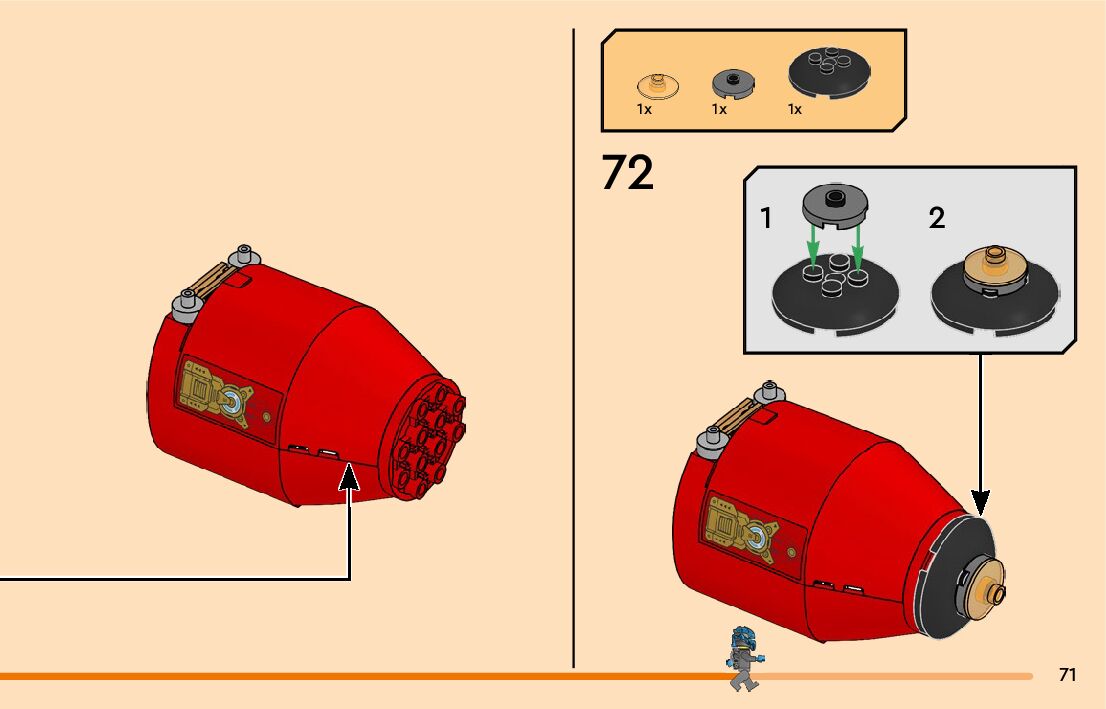 1x
1x
1x

72

1
2

71