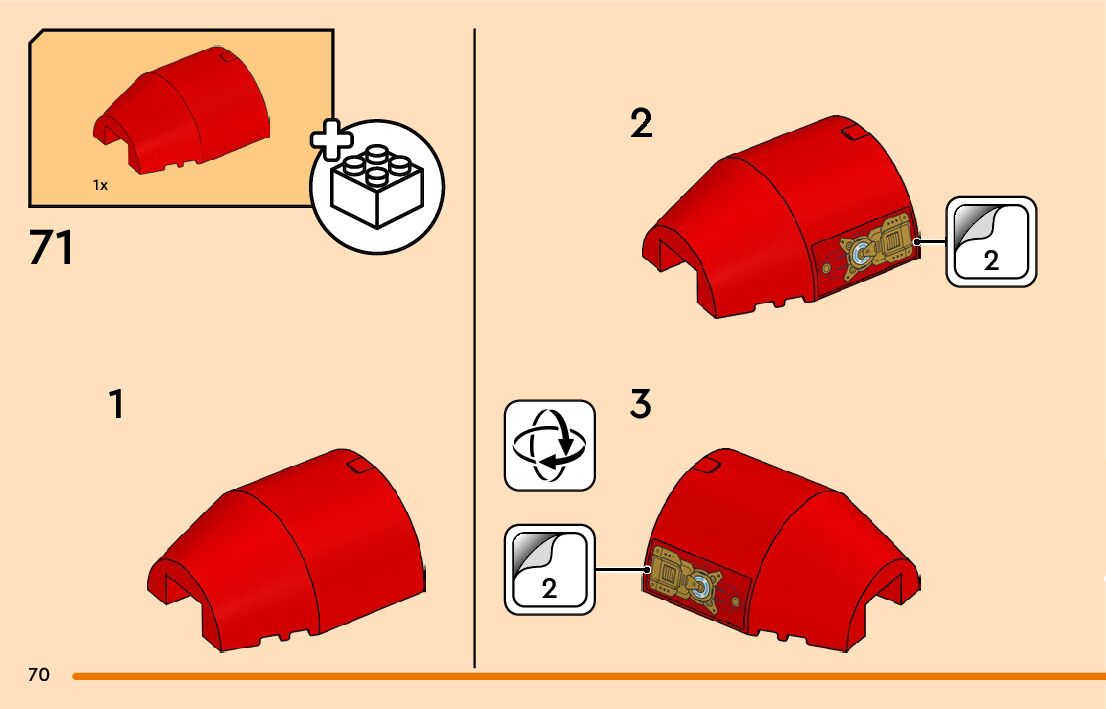 1x

71

1

2

2

3

2

70