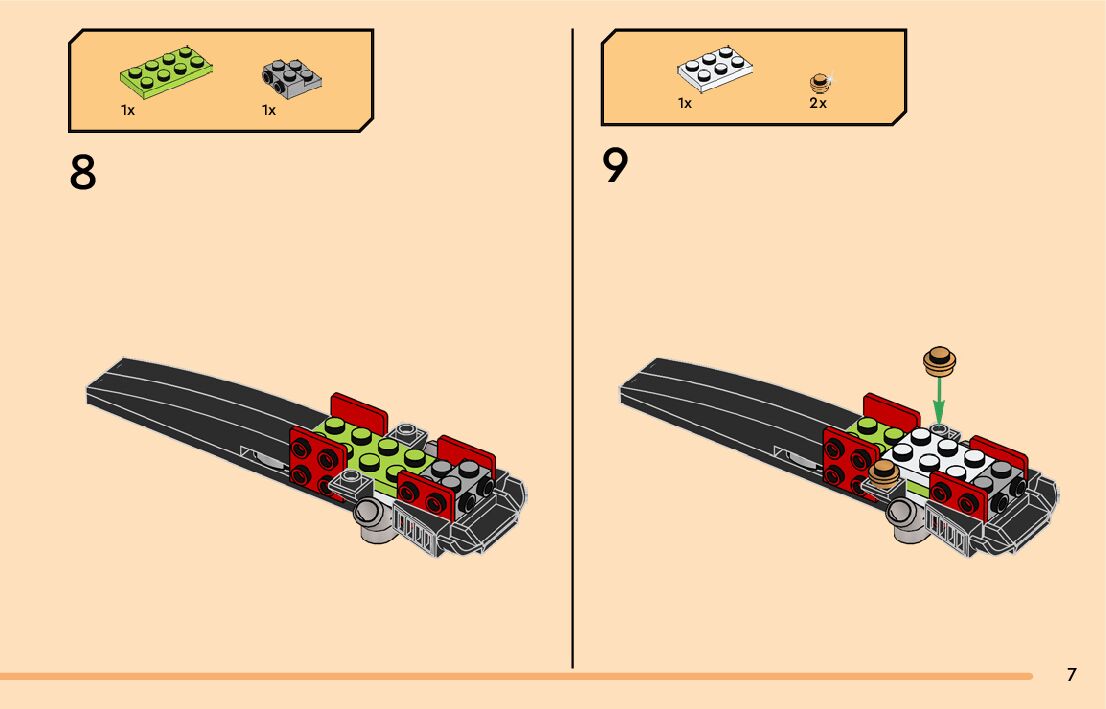 1x

1x

8

1x

2x

9

7