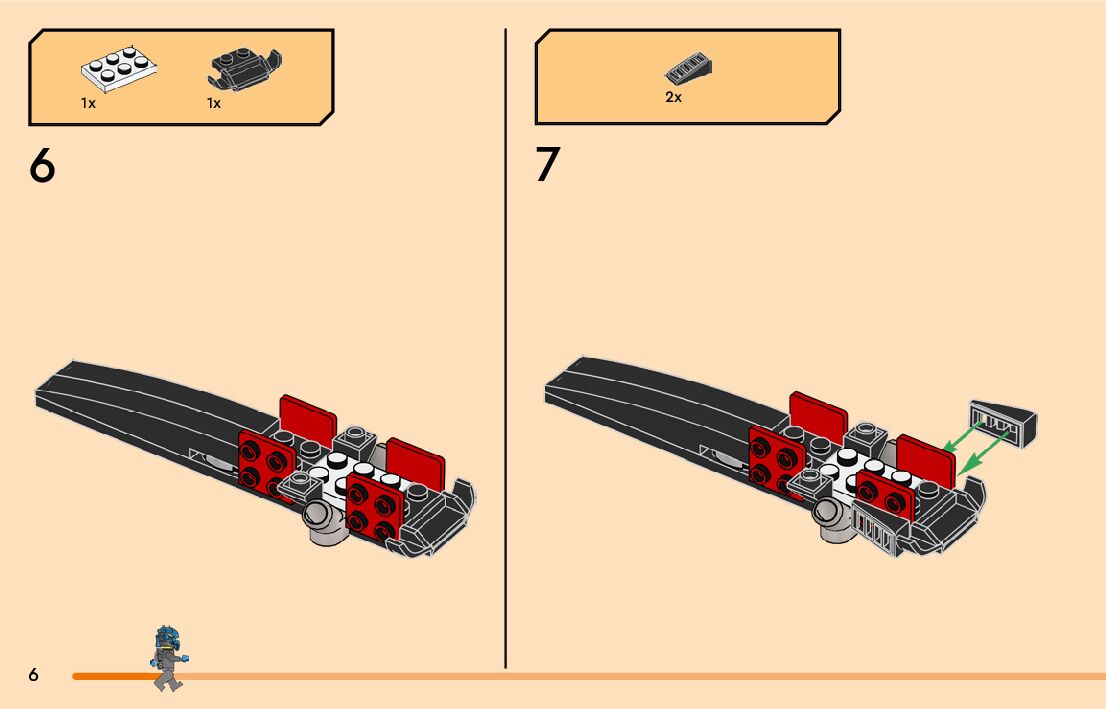 1x
1x

6

2x

7

6