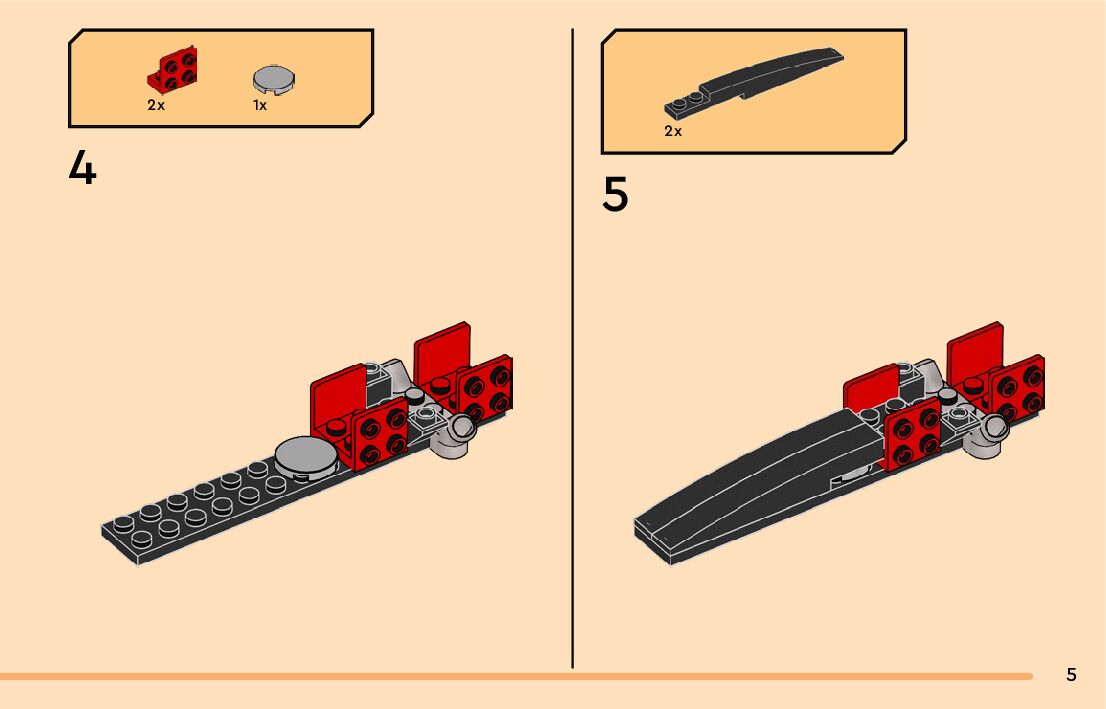 2x

1x

4

2x

5

5