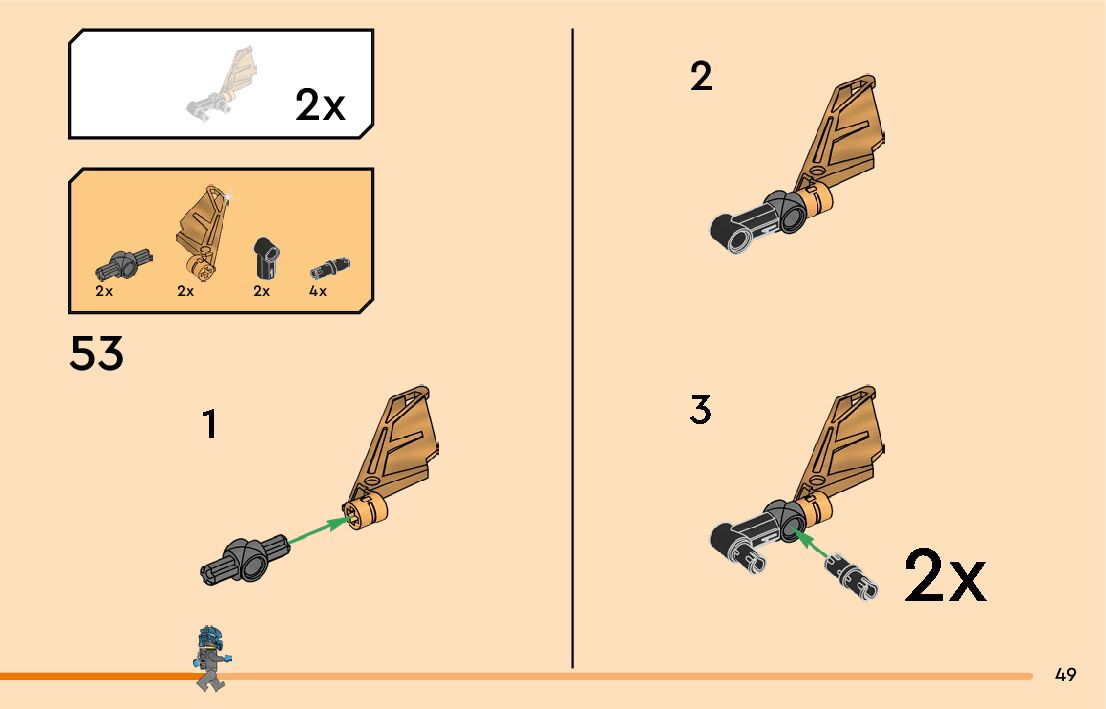 2x

2x 2x 2x 4x

53

1

2

3

2x

49