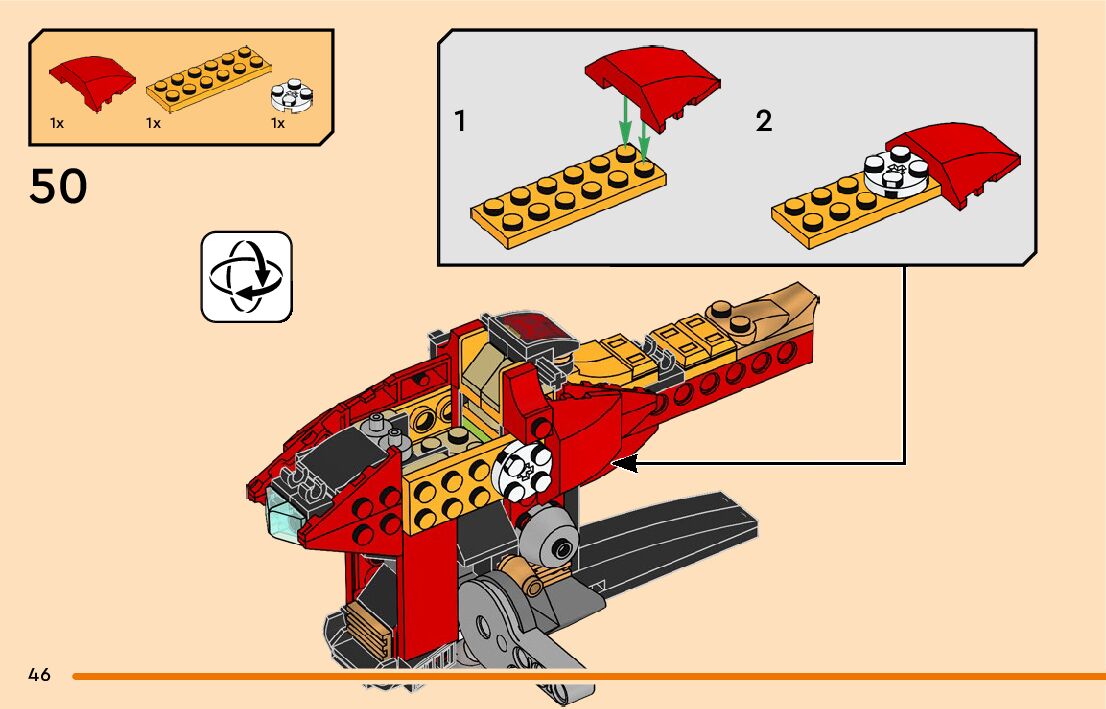 1x
1x
1x

50

1

2

46