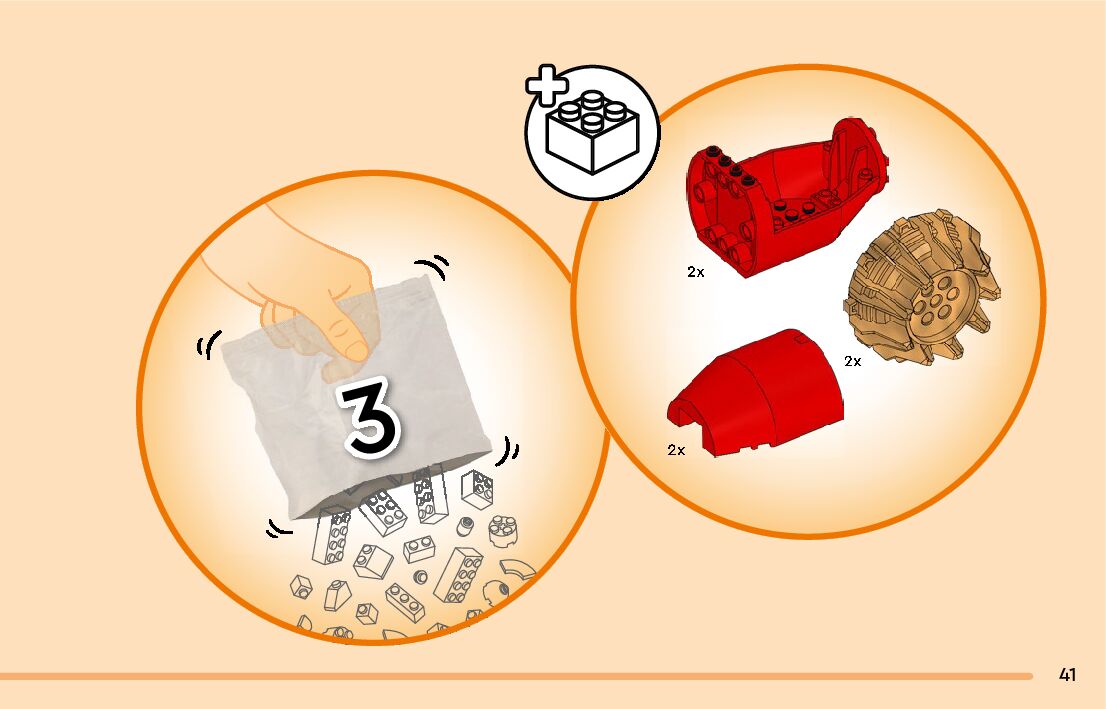 3

2x

2x

2x

41