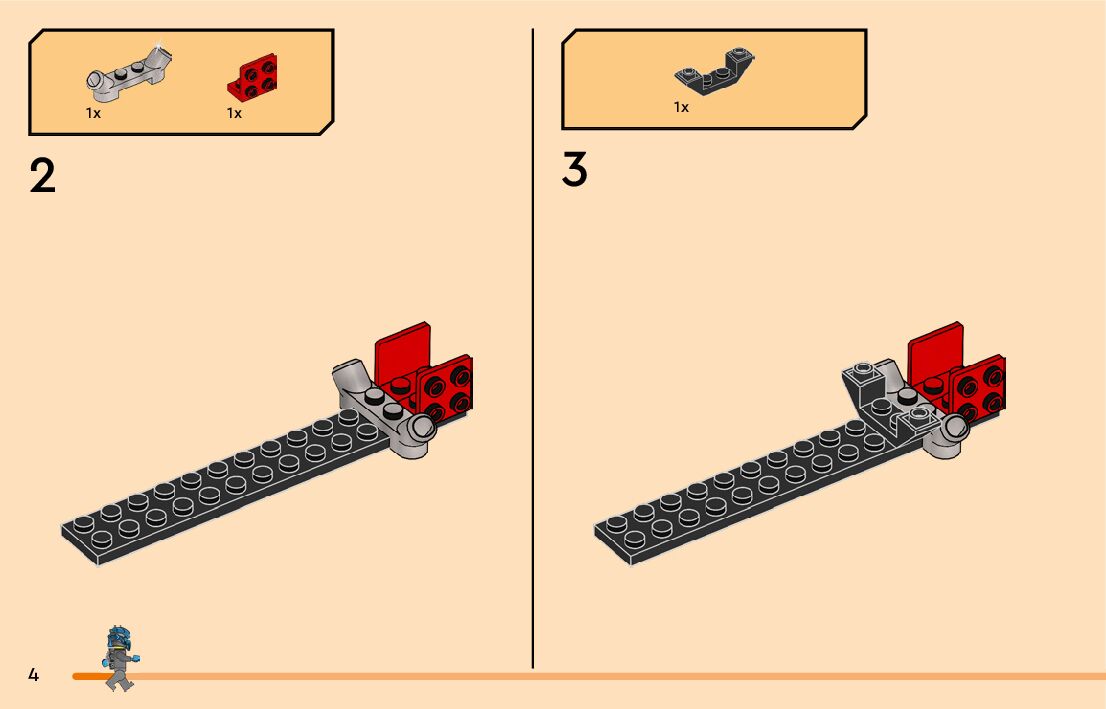 1x 1x

2

1x

3

4