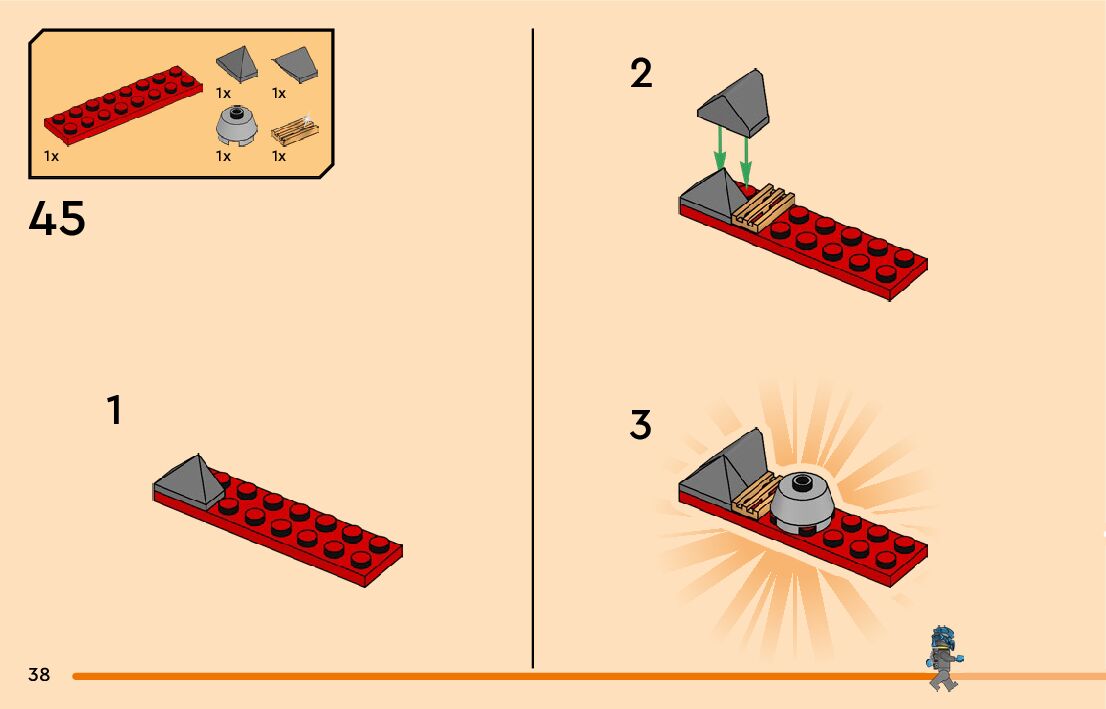 1x
1x
1x
1x
1x

45

1

2

3

38