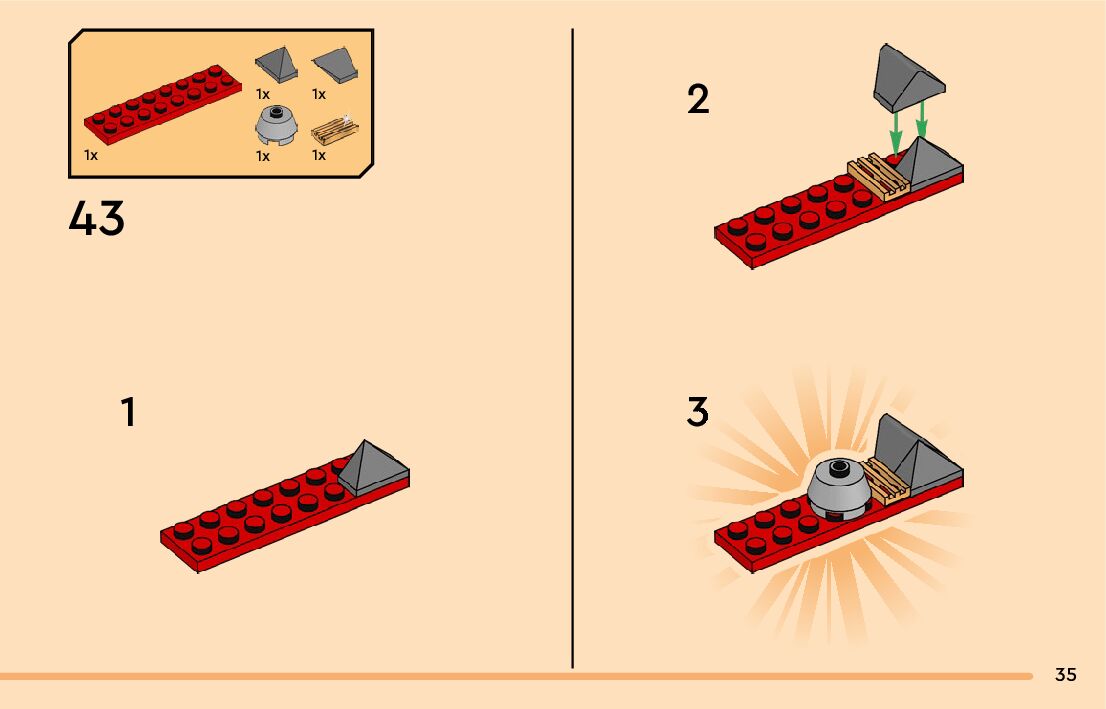 1x
1x
1x
1x
1x

43

1

2

3

35