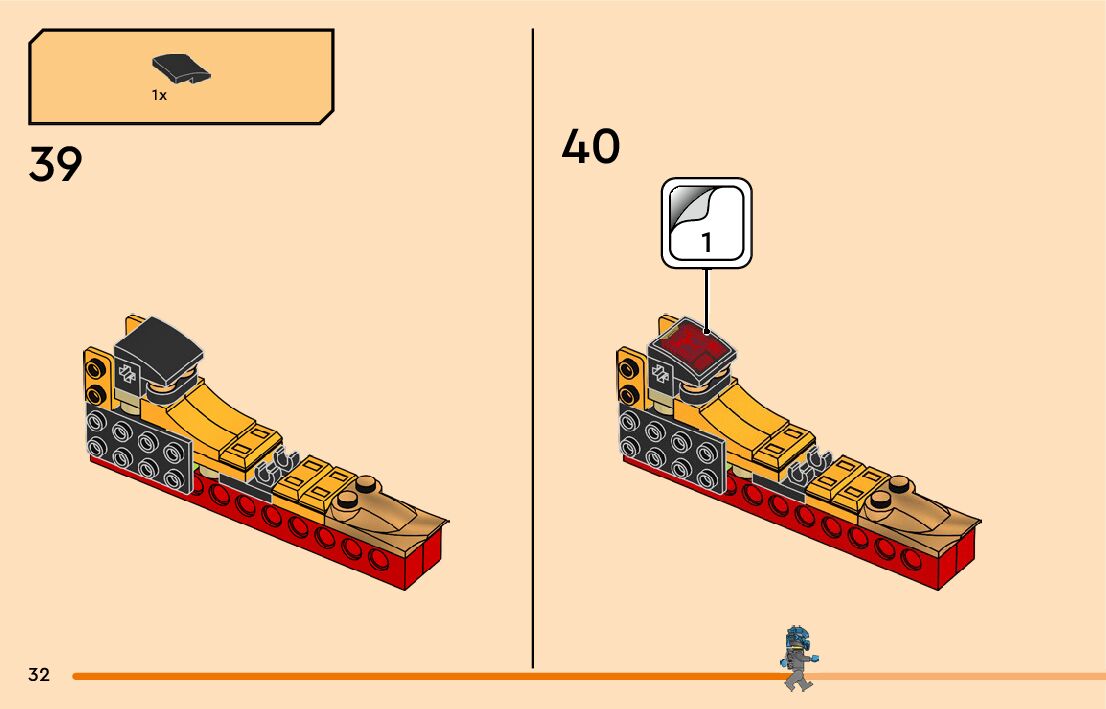 1x

39

40

1

32