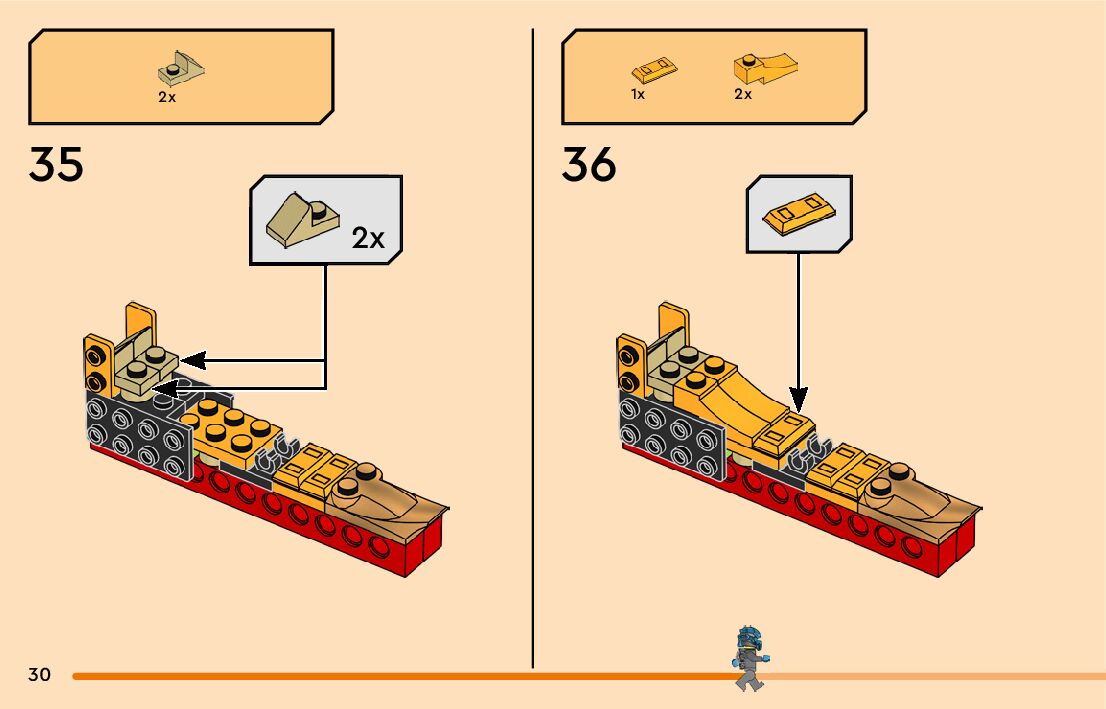 2x

35

2x

1x 2x

36

30