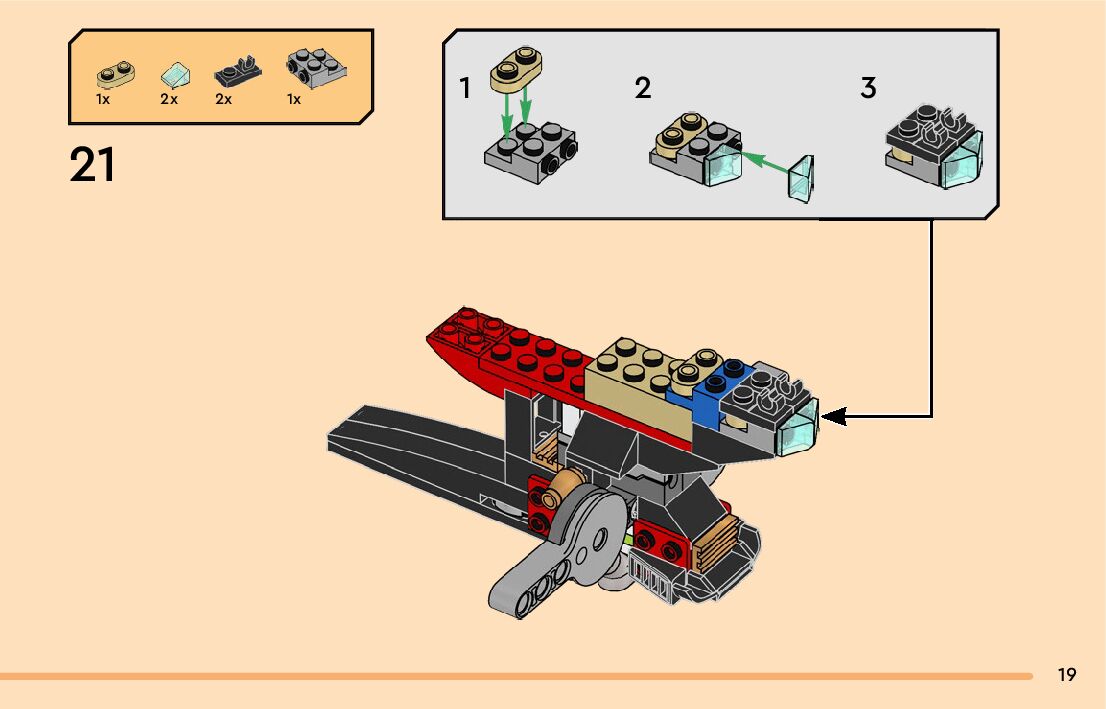 1x 2x 2x 1x

21

1

2

3

19