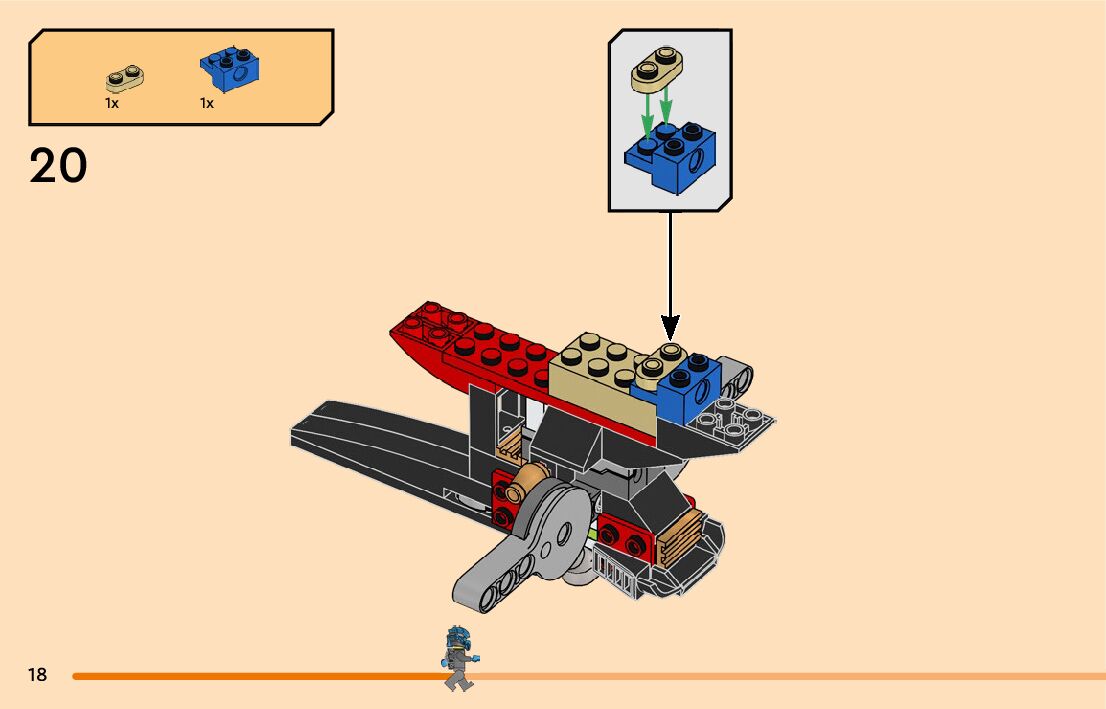 1x 1x

20

18