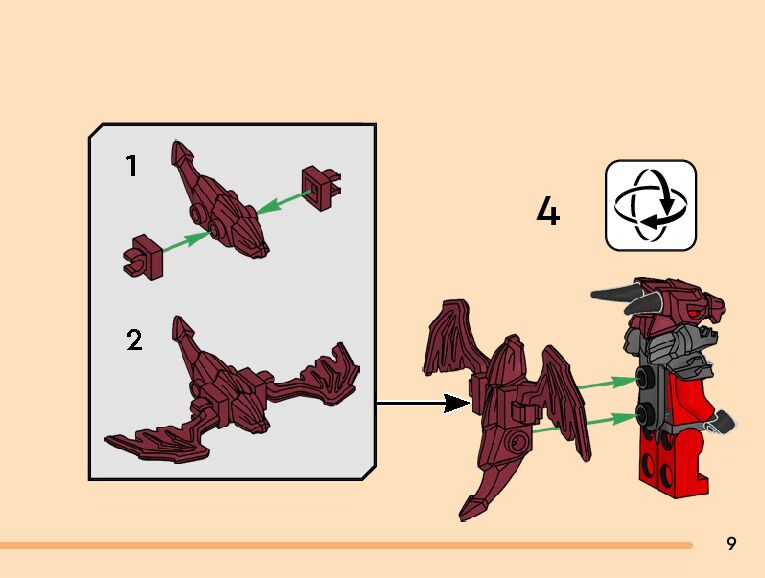 1

2

4

9