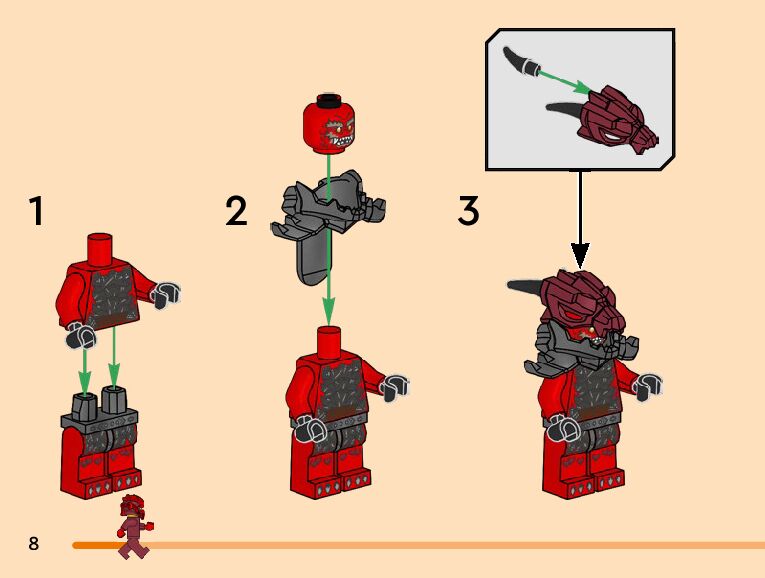 1

2

3

8