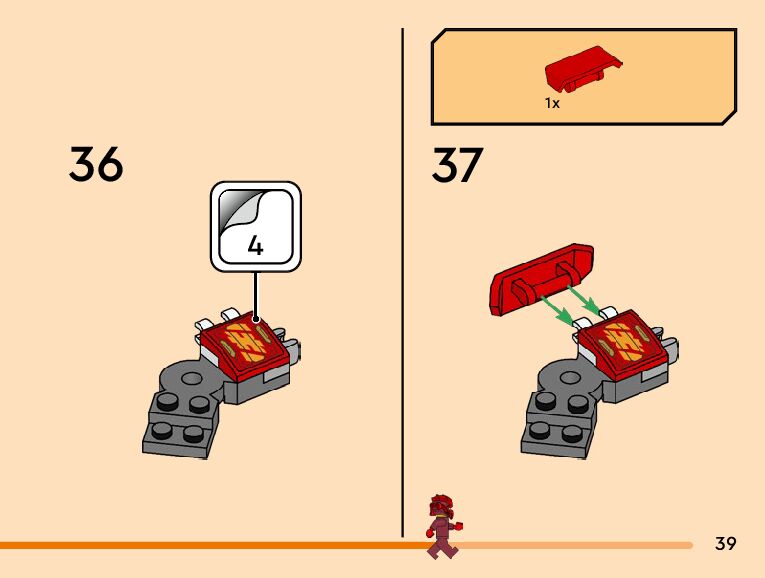 36

4

1x

37

39