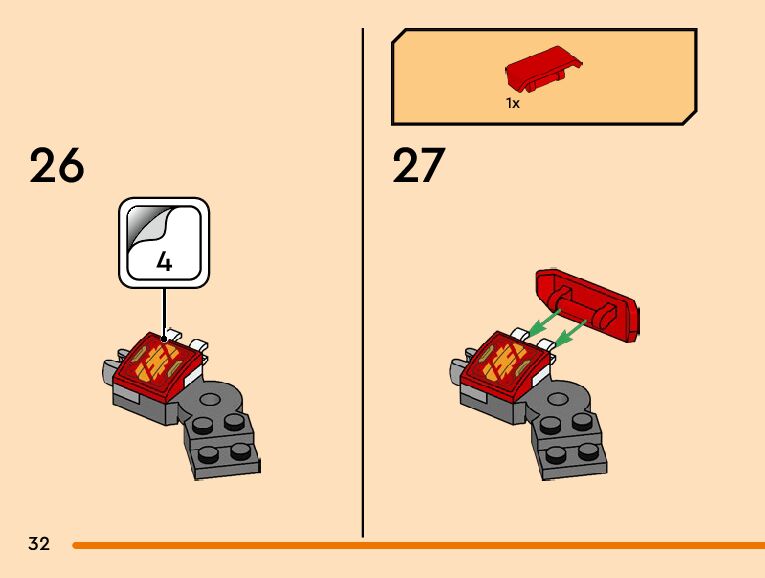 26

4

1x

27

32